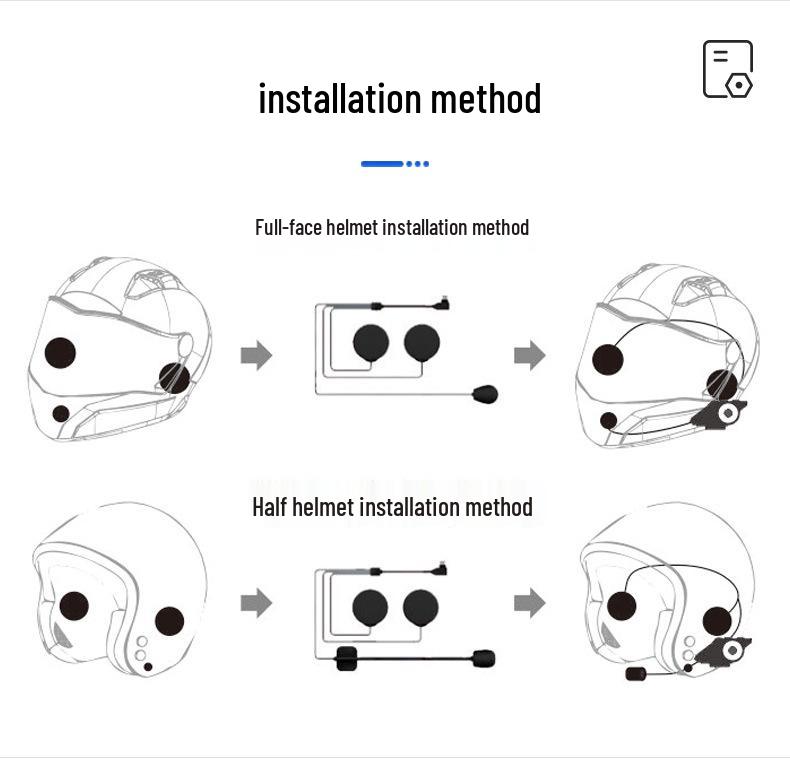 installation method

Full-face helmet installation method

Half helmet installation method