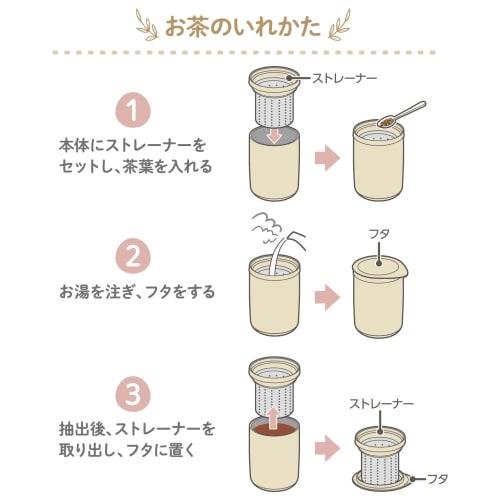 お茶のいれかた

1
本体にストレーナーをセットし、茶葉を入れる

ストレーナー

2
お湯を注ぎ、フタをする

フタ

3
抽出後、ストレーナーを取り出し、フタに置く

ストレーナー

フタ