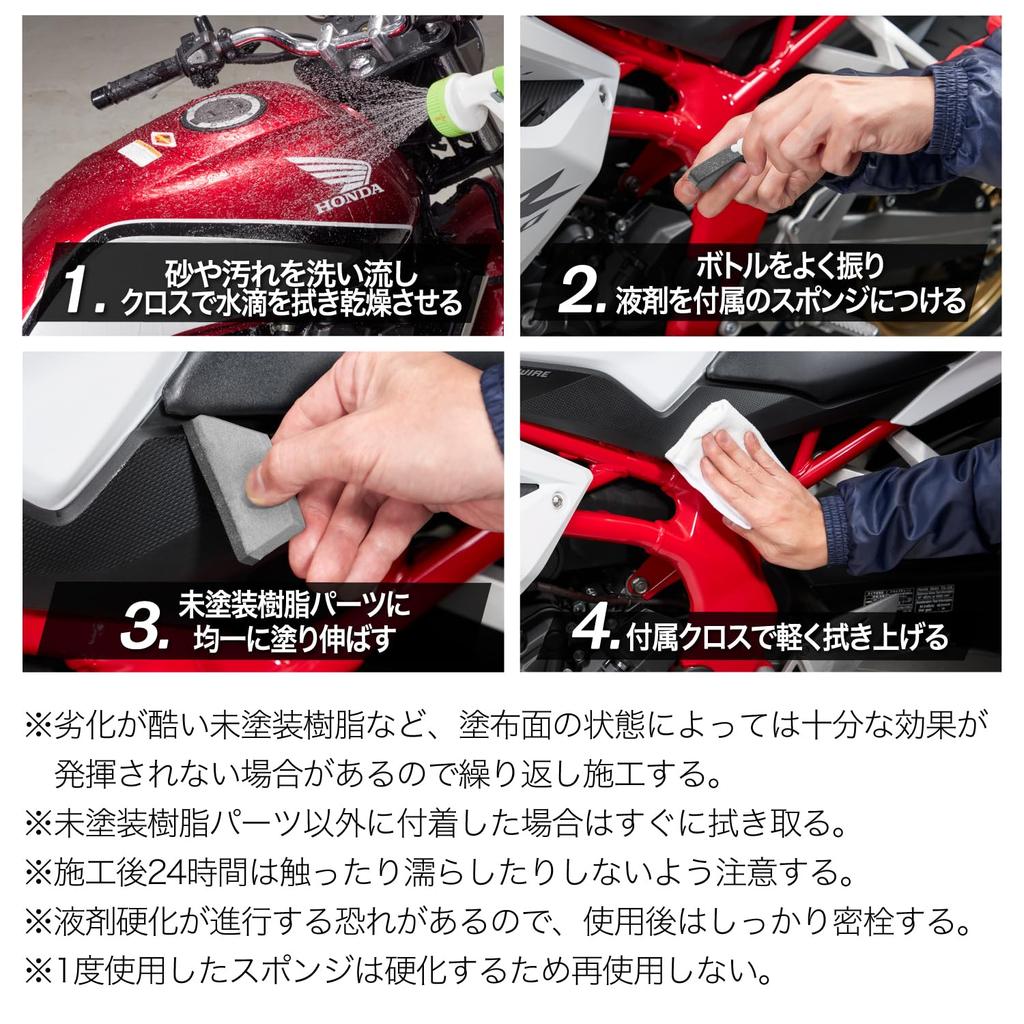 HONDA

1. 砂や汚れを洗い流し クロスで水滴を拭き乾燥させる

2. ボトルをよく振り 液剤を付属のスポンジにつける

3. 未塗装樹脂パーツに 均一に塗り伸ばす

4. 付属クロスで軽く拭き上げる

※劣化が酷い未塗装樹脂など、塗布面の状態によっては十分な効果が発揮されない場合があるので繰り返し施工する。
※未塗装樹脂パーツ以外に付着した場合はすぐに拭き取る。
※施工後24時間は触ったり濡らしたりしないよう注意する。
※液剤硬化が進行する恐れがあるので、使用後はしっかり密栓する。
※1度使用したスポンジは硬化するため再使用しない。