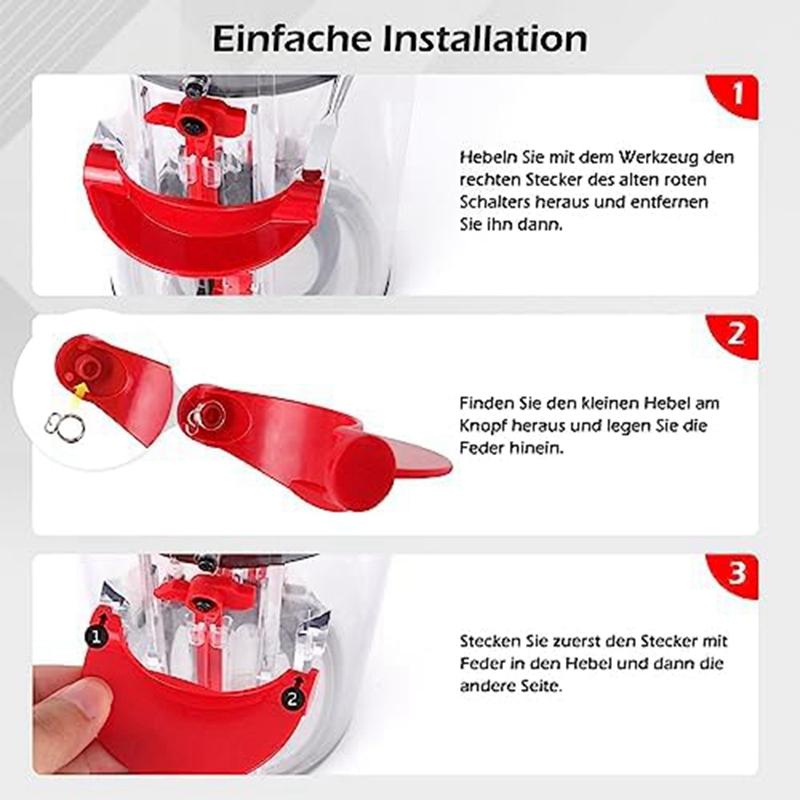 Einfache Installation

1

Hebeln Sie mit dem Werkzeug den rechten Stecker des alten roten Schalters heraus und entfernen Sie ihn dann.

2

Finden Sie den kleinen Hebel am Knopf heraus und legen Sie die Feder hinein.

3

1

2

Stecken Sie zuerst den Stecker mit Feder in den Hebel und dann die andere Seite.