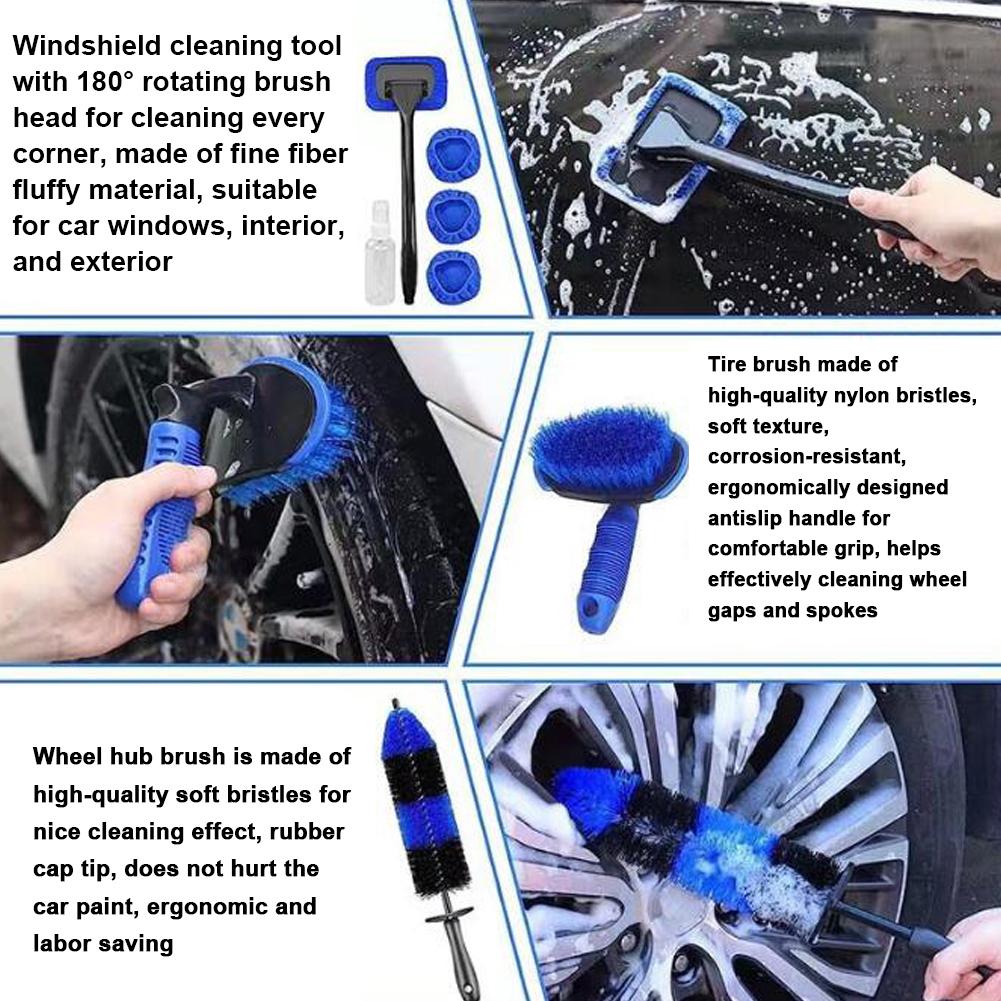 Windshield cleaning tool with 180° rotating brush head for cleaning every corner, made of fine fiber fluffy material, suitable for car windows, interior, and exterior

Tire brush made of high-quality nylon bristles, soft texture, corrosion-resistant, ergonomically designed antislip handle for comfortable grip, helps effectively cleaning wheel gaps and spokes

Wheel hub brush is made of high-quality soft bristles for nice cleaning effect, rubber cap tip, does not hurt the car paint, ergonomic and labor saving