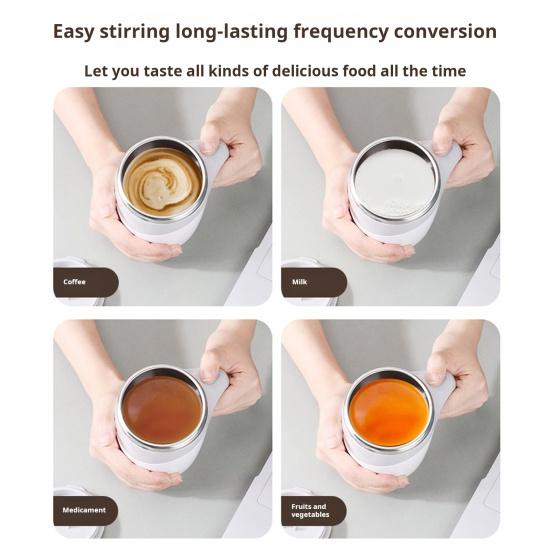 Easy stirring long-lasting frequency conversion

Let you taste all kinds of delicious food all the time

Coffee

Milk

Medicament

Fruits and vegetables