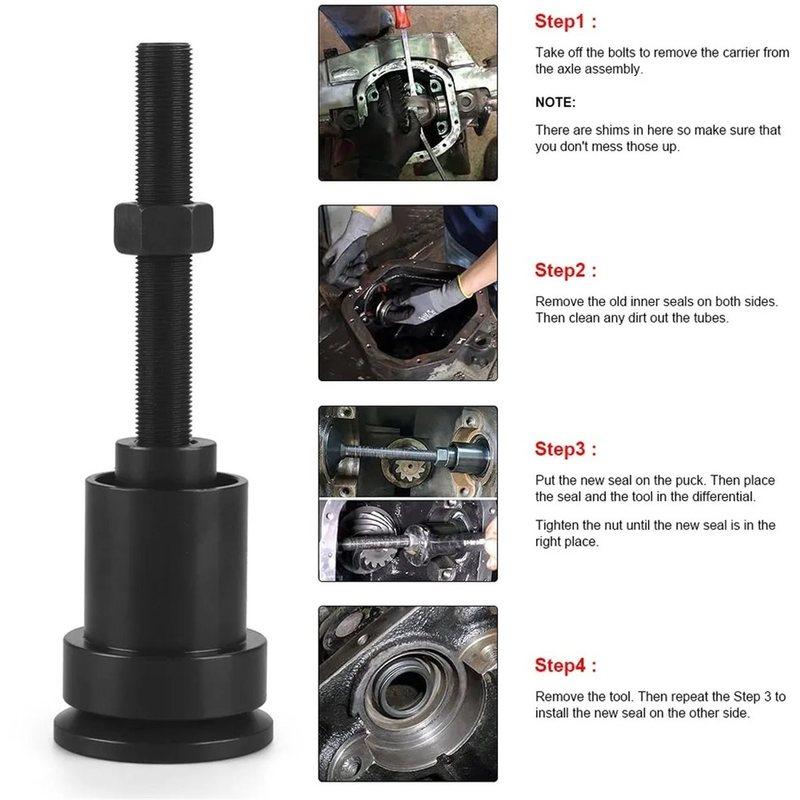 Step1 :

Take off the bolts to remove the carrier from the axle assembly.

NOTE:

There are shims in here so make sure that you don't mess those up.

Step2 :

Remove the old inner seals on both sides. Then clean any dirt out the tubes.

Step3 :

Put the new seal on the puck. Then place the seal and the tool in the differential.

Tighten the nut until the new seal is in the right place.

Step4 :

Remove the tool. Then repeat the Step 3 to install the new seal on the other side.