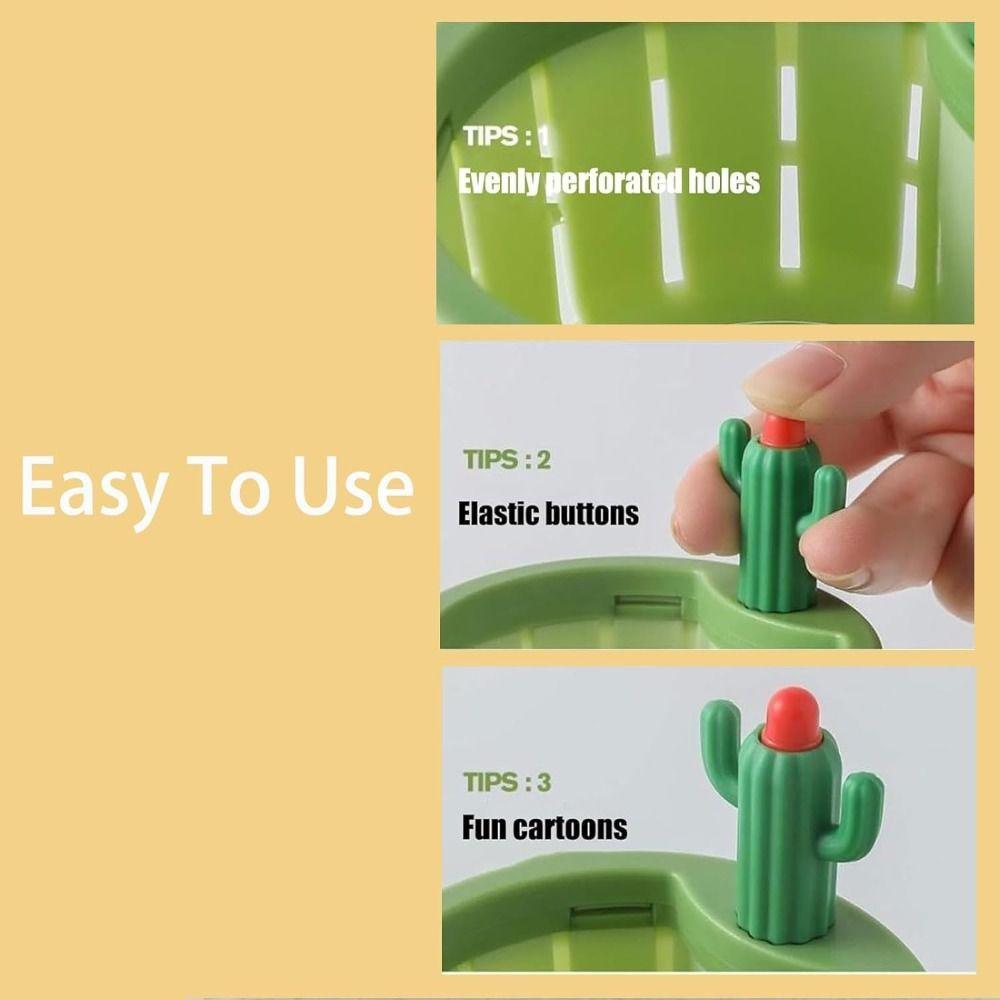 Easy To Use

TIPS : 1
Evenly perforated holes

TIPS : 2
Elastic buttons

TIPS : 3
Fun cartoons