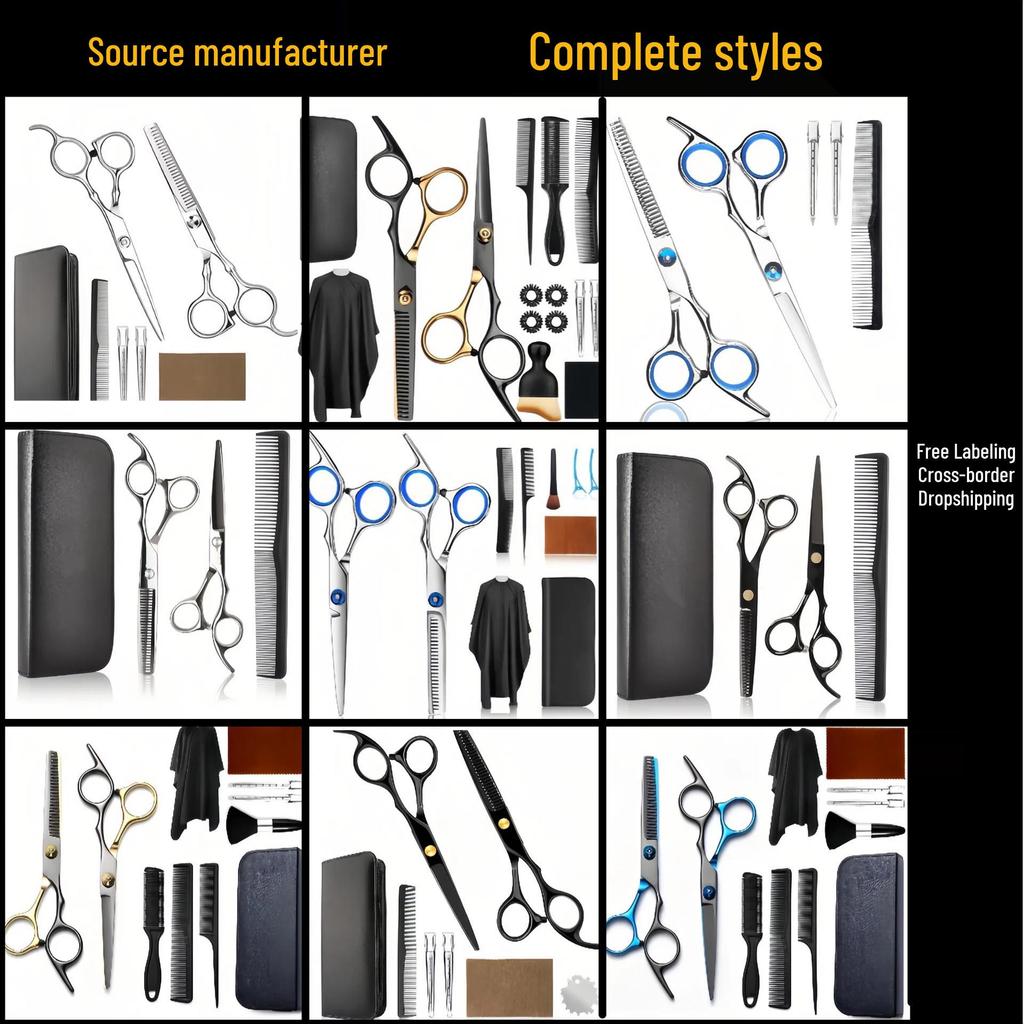 Source manufacturer

Complete styles

Free Labeling
Cross-border
Dropshipping