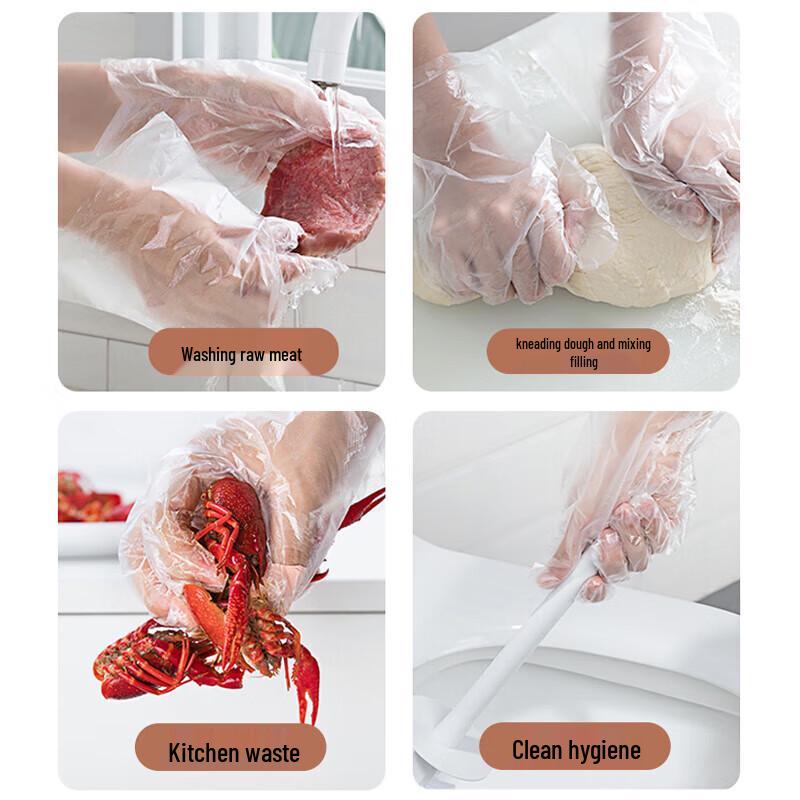 Washing raw meat

kneading dough and mixing filling

Kitchen waste

Clean hygiene