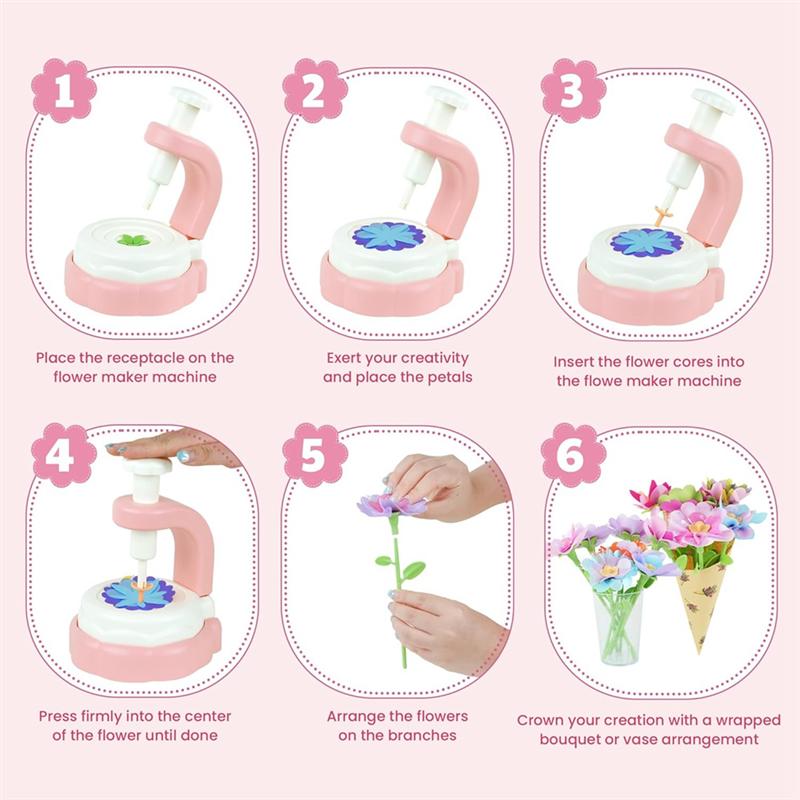 1

Place the receptacle on the flower maker machine

2

Exert your creativity and place the petals

3

Insert the flower cores into the flowe maker machine

4

Press firmly into the center of the flower until done

5

Arrange the flowers on the branches

6

Crown your creation with a wrapped bouquet or vase arrangement