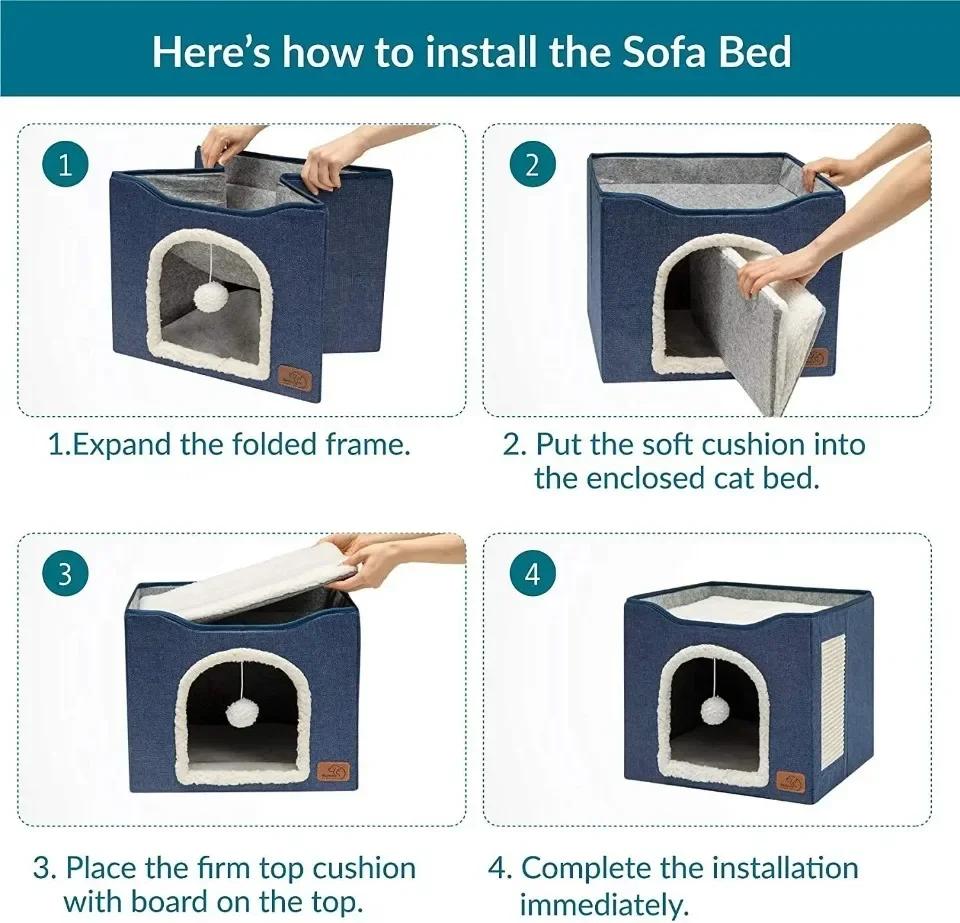 Here's how to install the Sofa Bed

1

2

1.Expand the folded frame.

2. Put the soft cushion into the enclosed cat bed.

3

4

3. Place the firm top cushion with board on the top.

4. Complete the installation immediately.