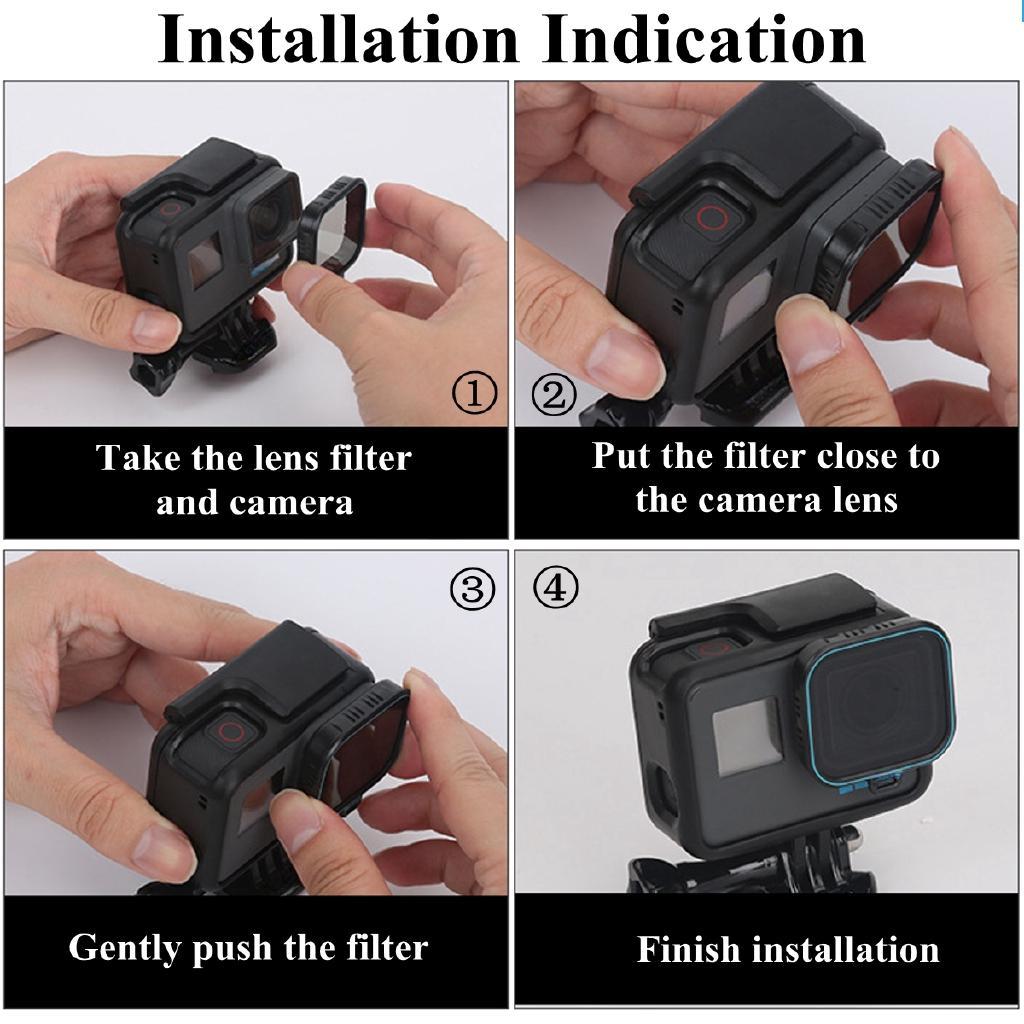 Installation Indication

①

Take the lens filter and camera

②

Put the filter close to the camera lens

③

Gently push the filter

④

Finish installation