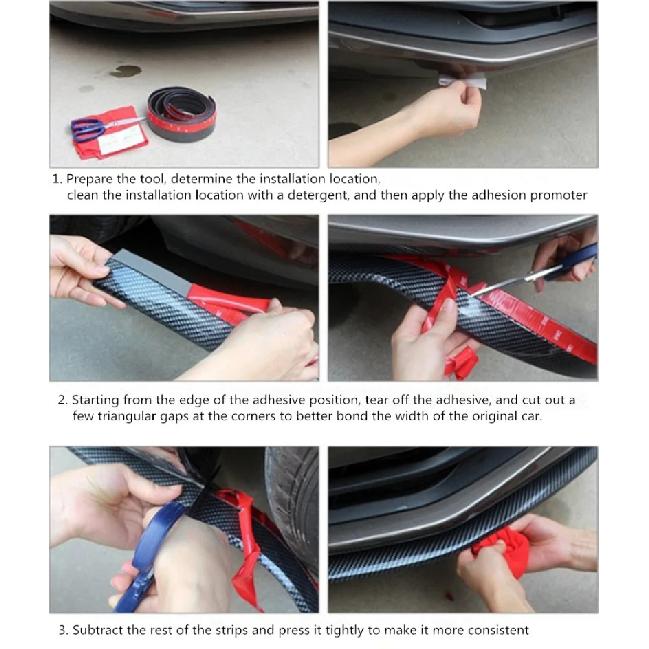 1. Prepare the tool, determine the installation location, clean the installation location with a detergent, and then apply the adhesion promoter

2. Starting from the edge of the adhesive position, tear off the adhesive, and cut out a few triangular gaps at the corners to better bond the width of the original car.

3. Subtract the rest of the strips and press it tightly to make it more consistent