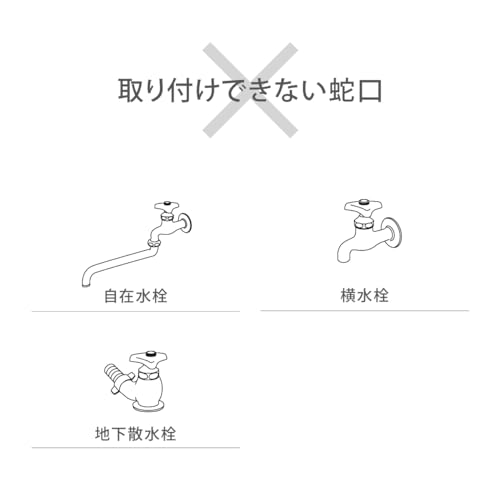 取り付けできない蛇口

自在水栓

横水栓

地下散水栓