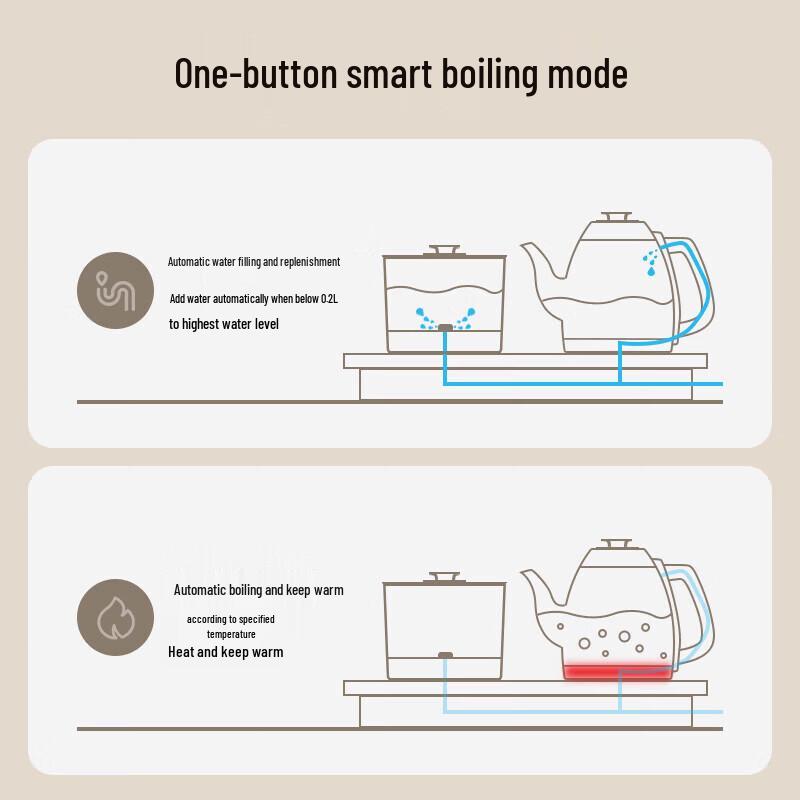 One-button smart boiling mode

Automatic water filling and replenishment

Add water automatically when below 0.2L

to highest water level

Automatic boiling and keep warm

according to specified temperature

Heat and keep warm