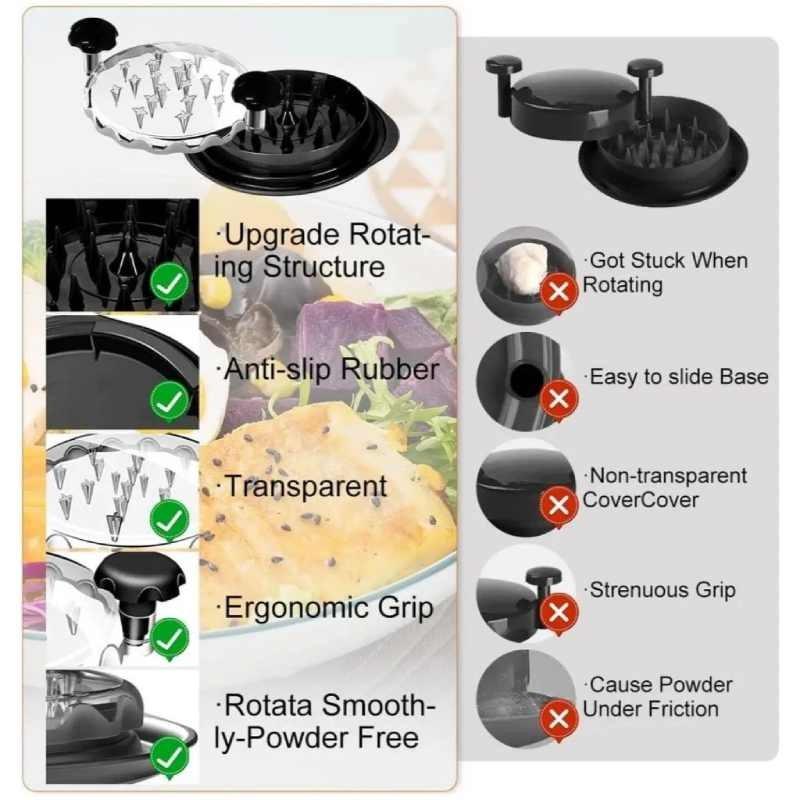 ·Upgrade Rotating Structure

·Anti-slip Rubber

·Transparent

·Ergonomic Grip

·Rotata Smoothly-Powder Free

·Got Stuck When Rotating

·Easy to slide Base

·Non-transparent CoverCover

·Strenuous Grip

·Cause Powder Under Friction