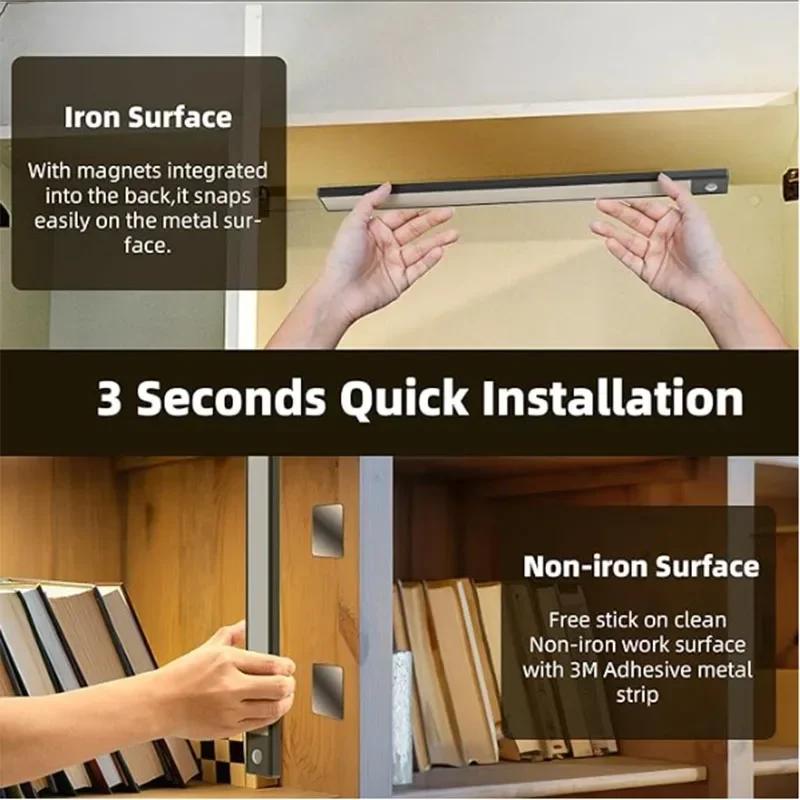 Iron Surface

With magnets integrated into the back,it snaps easily on the metal surface.

3 Seconds Quick Installation

Non-iron Surface

Free stick on clean Non-iron work surface with 3M Adhesive metal strip