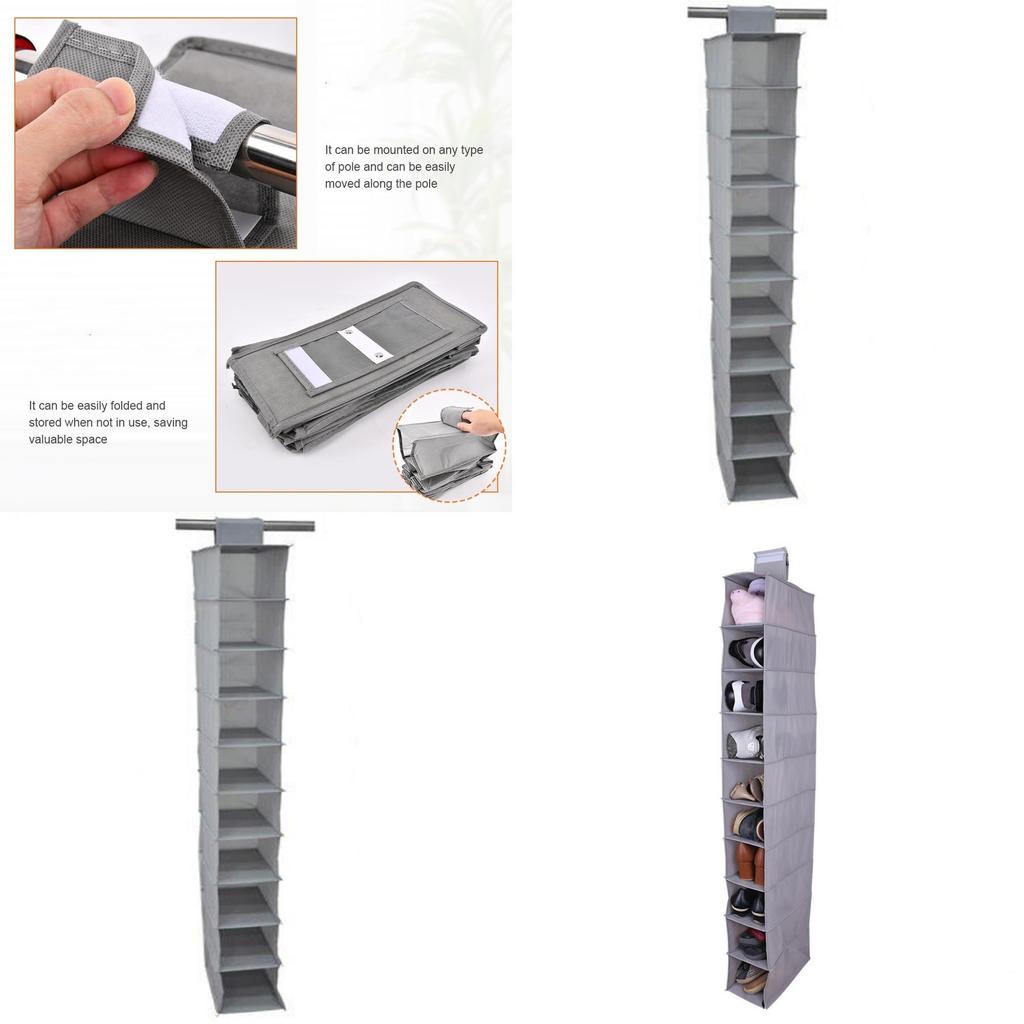 It can be mounted on any type of pole and can be easily moved along the pole

It can be easily folded and stored when not in use, saving valuable space