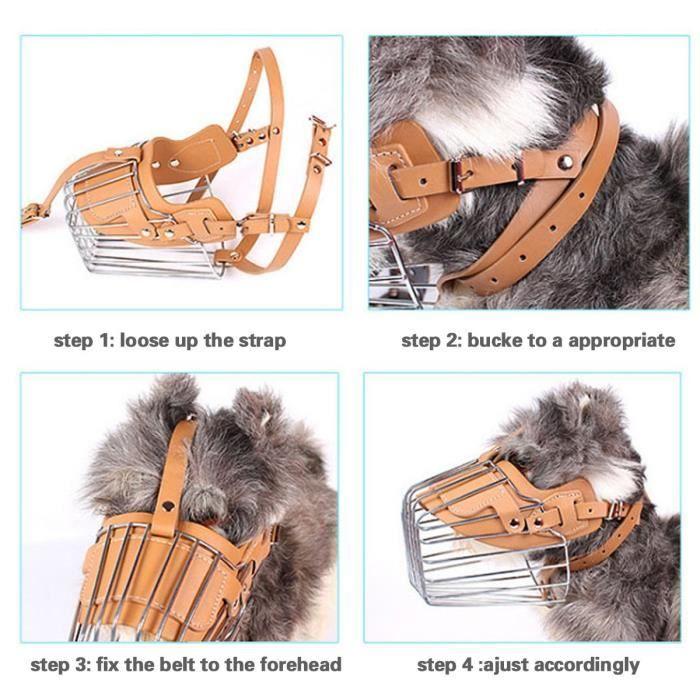 step 1: loose up the strap

step 2: bucke to a appropriate

step 3: fix the belt to the forehead

step 4 :ajust accordingly