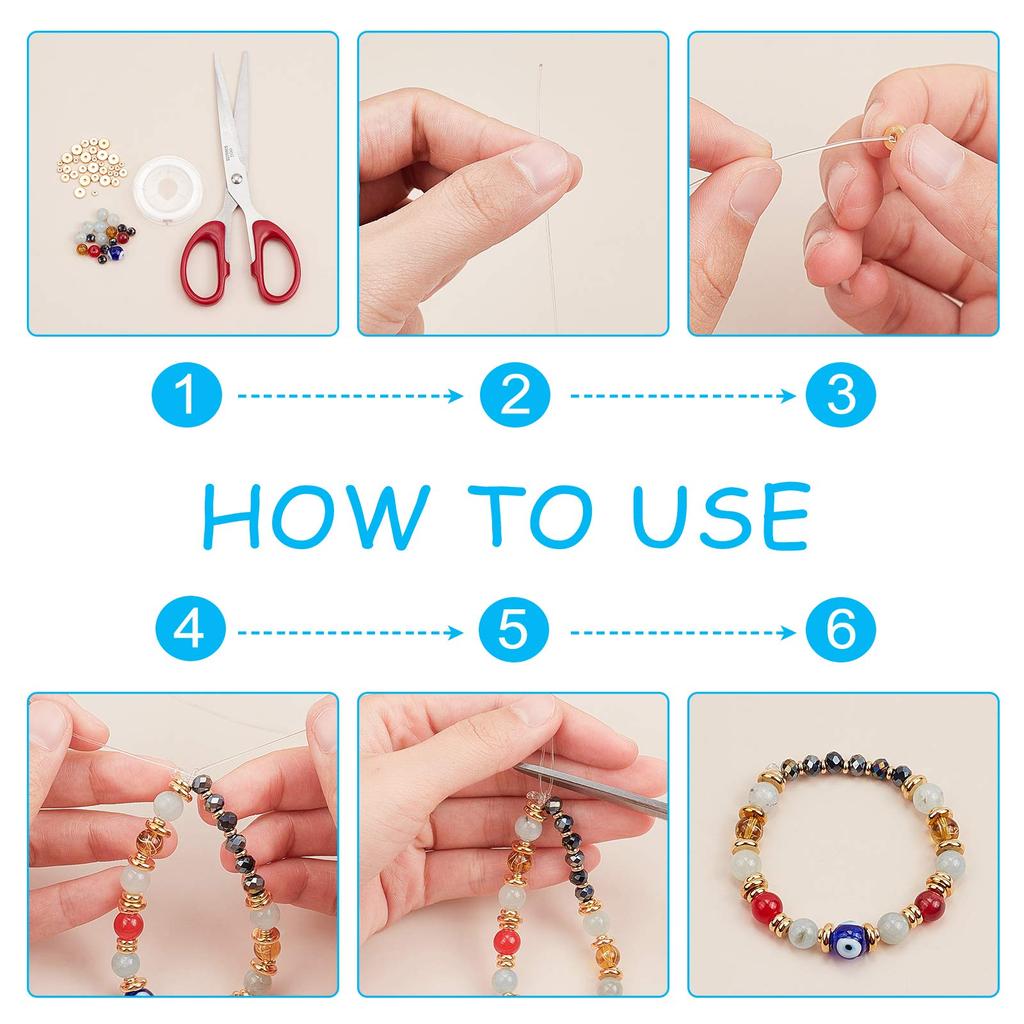 1
2
3
HOW TO USE
4
5
6