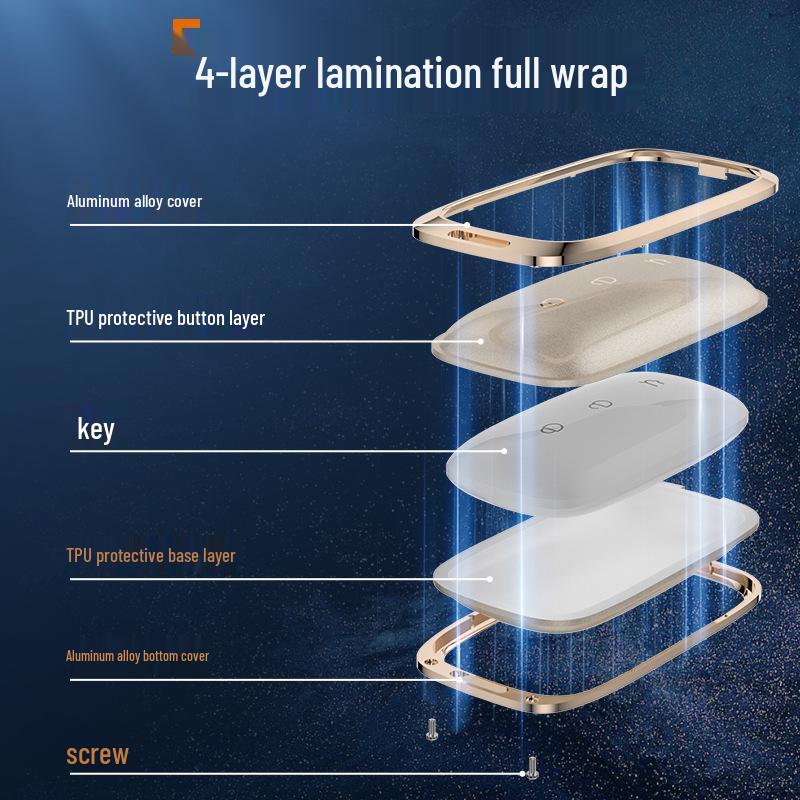 4-layer lamination full wrap

Aluminum alloy cover

TPU protective button layer

key

TPU protective base layer

Aluminum alloy bottom cover

screw