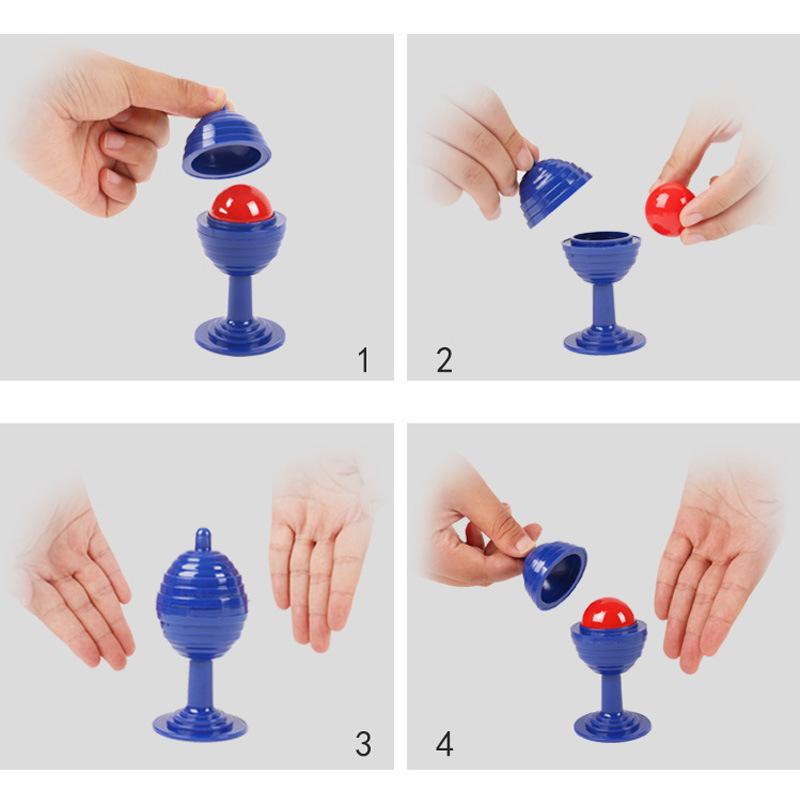 1

2

3

4