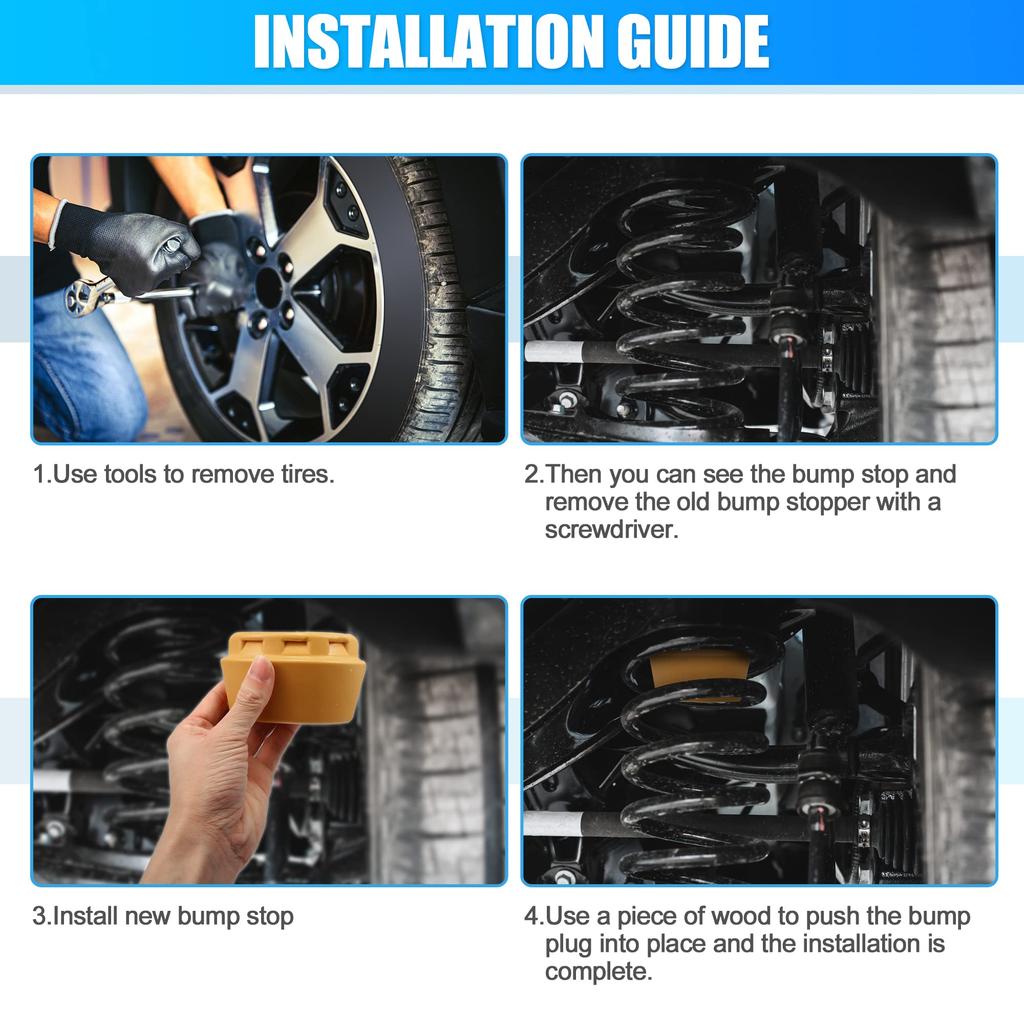 INSTALLATION GUIDE

1.Use tools to remove tires.

2.Then you can see the bump stop and remove the old bump stopper with a screwdriver.

3.Install new bump stop

4.Use a piece of wood to push the bump plug into place and the installation is complete.