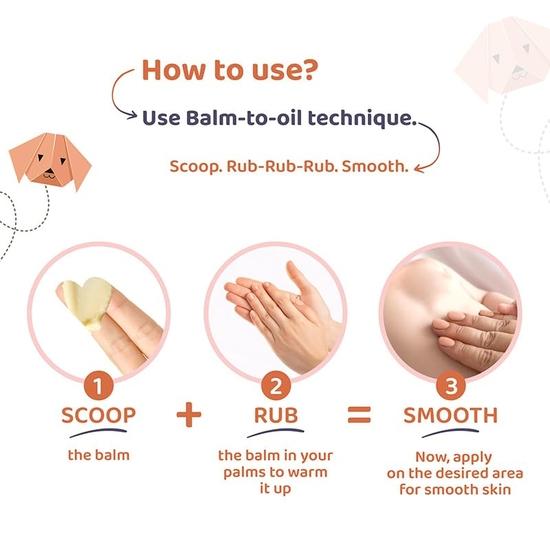 How to use?

Use Balm-to-oil technique.

Scoop. Rub-Rub-Rub. Smooth.

1
SCOOP
the balm

+

2
RUB
the balm in your palms to warm it up

=

3
SMOOTH
Now, apply on the desired area for smooth skin