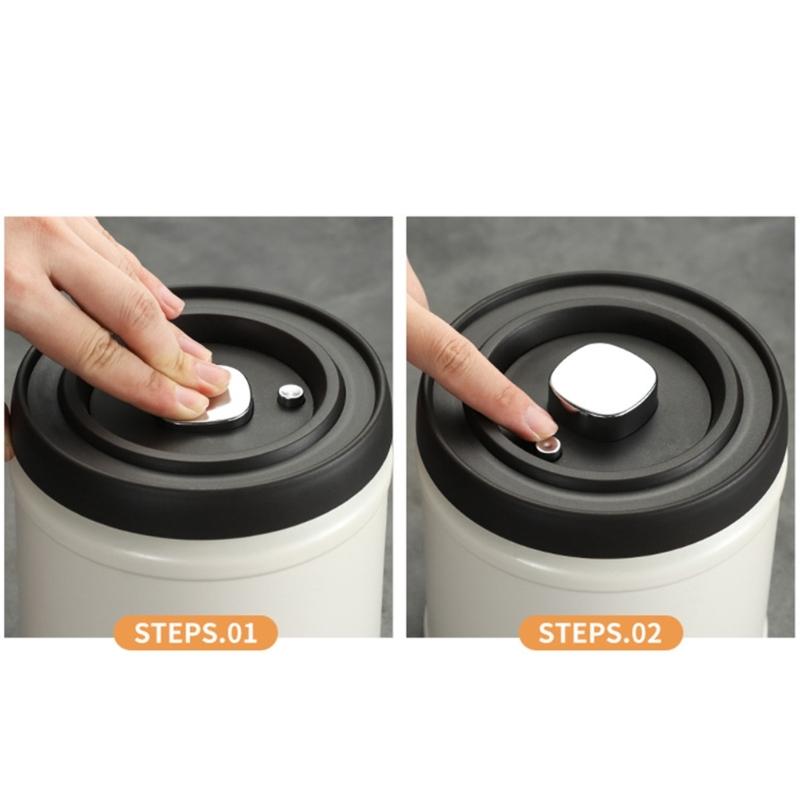 STEPS.01

STEPS.02