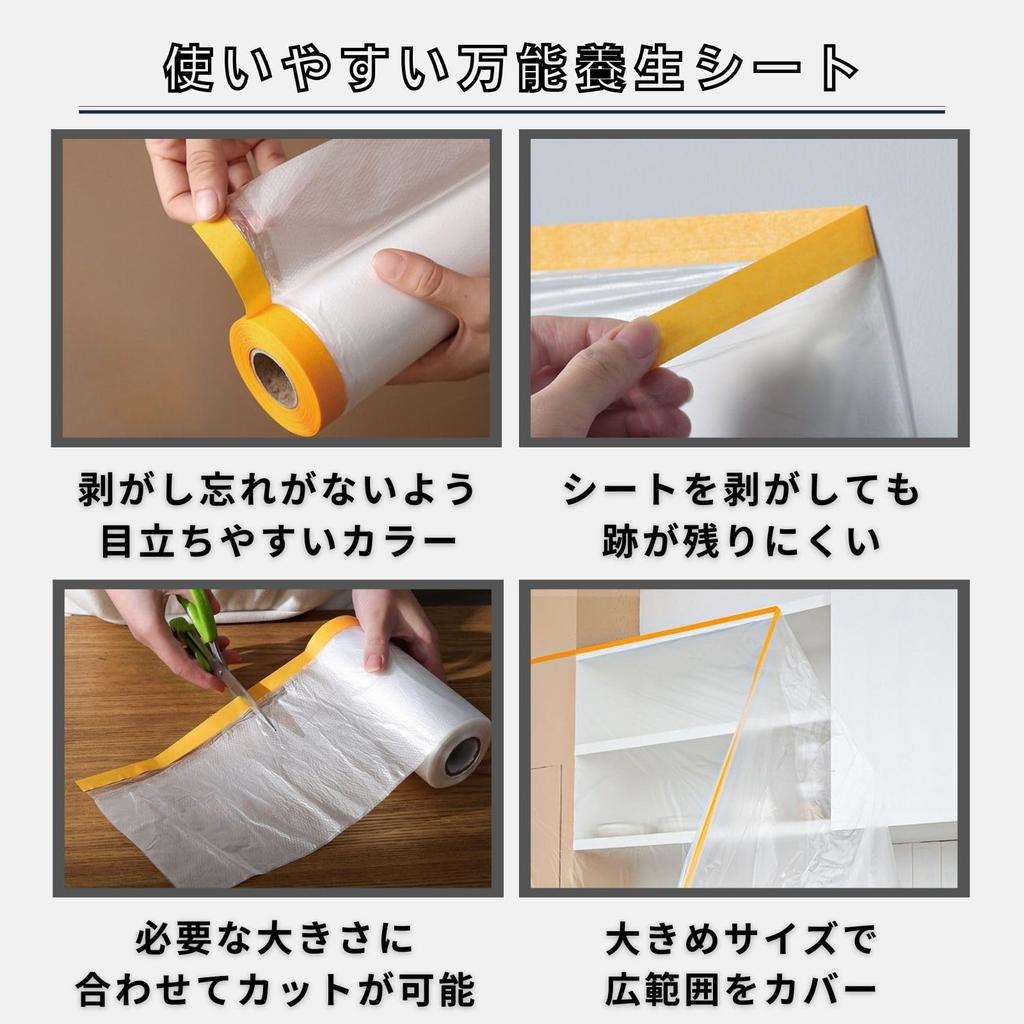 使いやすい万能養生シート

剥がし忘れがないよう
目立ちやすいカラー

シートを剥がしても
跡が残りにくい

必要な大きさに
合わせてカットが可能

大きめサイズで
広範囲をカバー