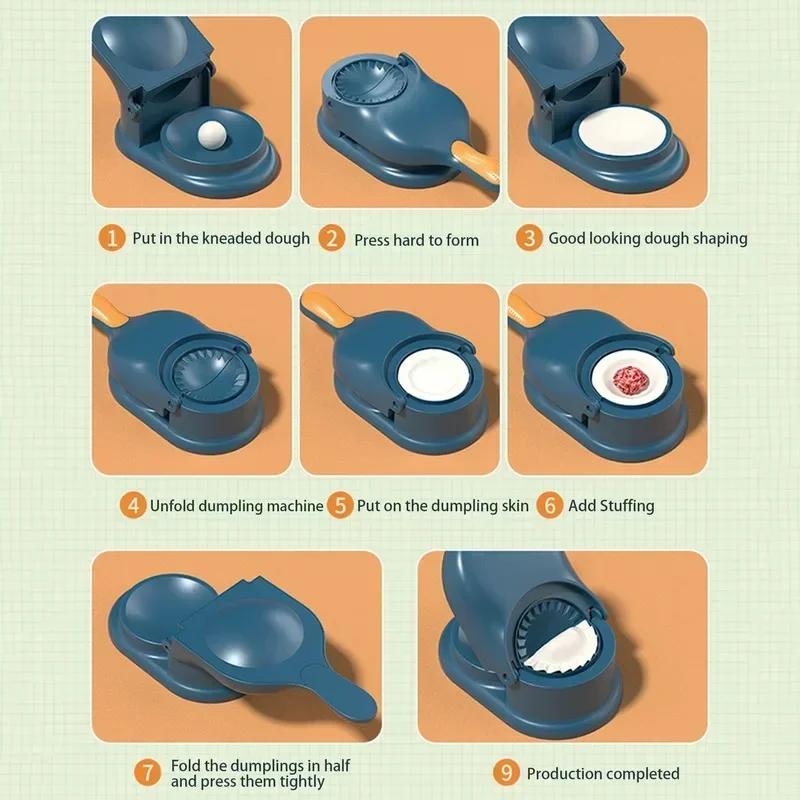 1 Put in the kneaded dough

2 Press hard to form

3 Good looking dough shaping

4 Unfold dumpling machine

5 Put on the dumpling skin

6 Add Stuffing

7 Fold the dumplings in half and press them tightly

9 Production completed