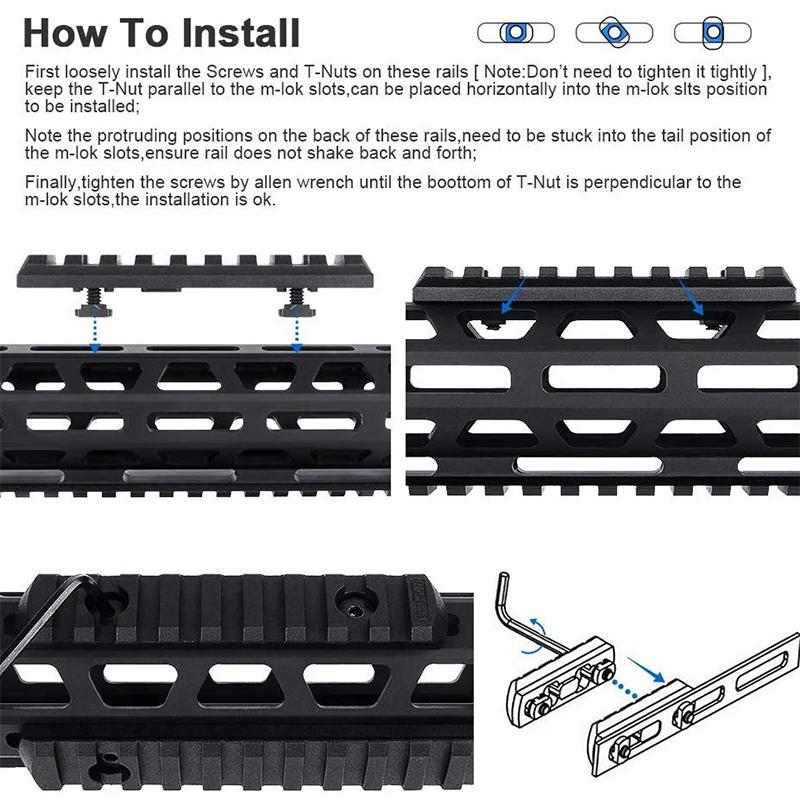 How To Install

First loosely install the Screws and T-Nuts on these rails [ Note:Don't need to tighten it tightly ], keep the T-Nut parallel to the m-lok slots,can be placed horizontally into the m-lok slts position to be installed;

Note the protruding positions on the back of these rails,need to be stuck into the tail position of the m-lok slots,ensure rail does not shake back and forth;

Finally,tighten the screws by allen wrench until the boottom of T-Nut is perpendicular to the m-lok slots,the installation is ok.