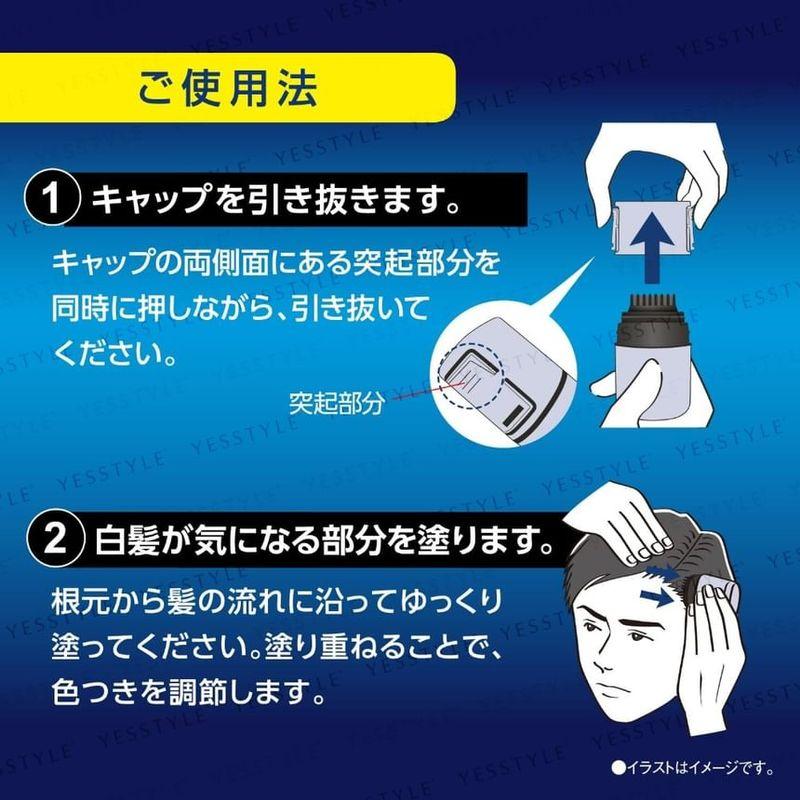 ご使用法

1 キャップを引き抜きます。

キャップの両側面にある突起部分を同時に押しながら、引き抜いてください。

突起部分

2 白髪が気になる部分を塗ります。

根元から髪の流れに沿ってゆっくり塗ってください。塗り重ねることで、色つきを調節します。

●イラストはイメージです。

YESSTYLE