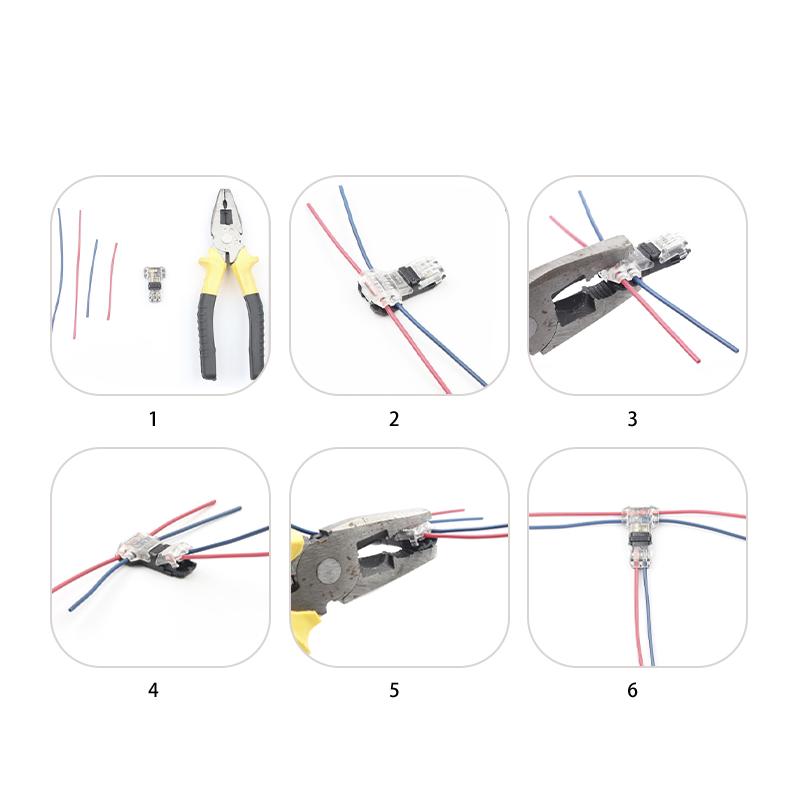 1

2

3

4

5

6