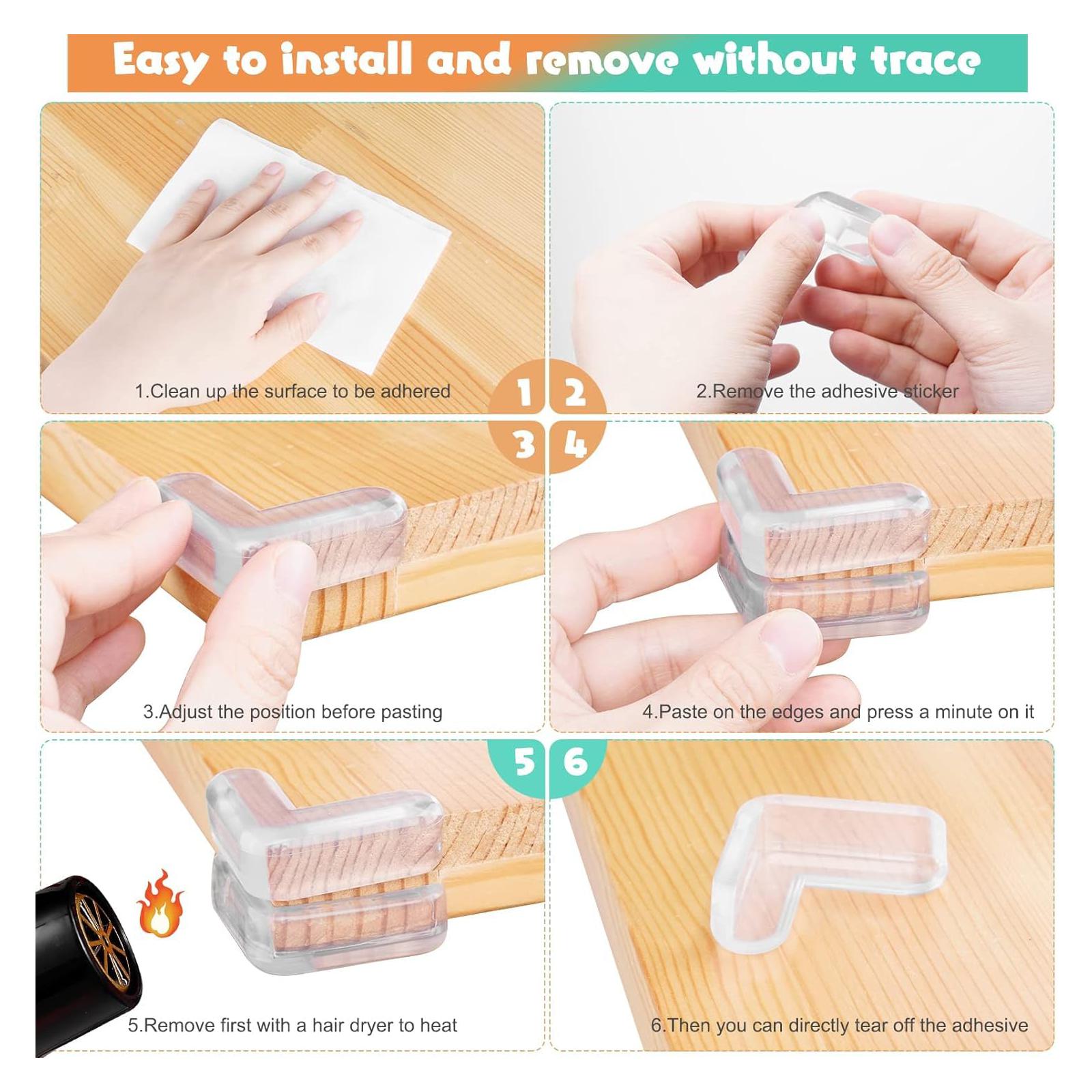 Easy to install and remove without trace

1.Clean up the surface to be adhered

1

2

2.Remove the adhesive sticker

3

4

3.Adjust the position before pasting

4.Paste on the edges and press a minute on it

5

6

5.Remove first with a hair dryer to heat

6.Then you can directly tear off the adhesive