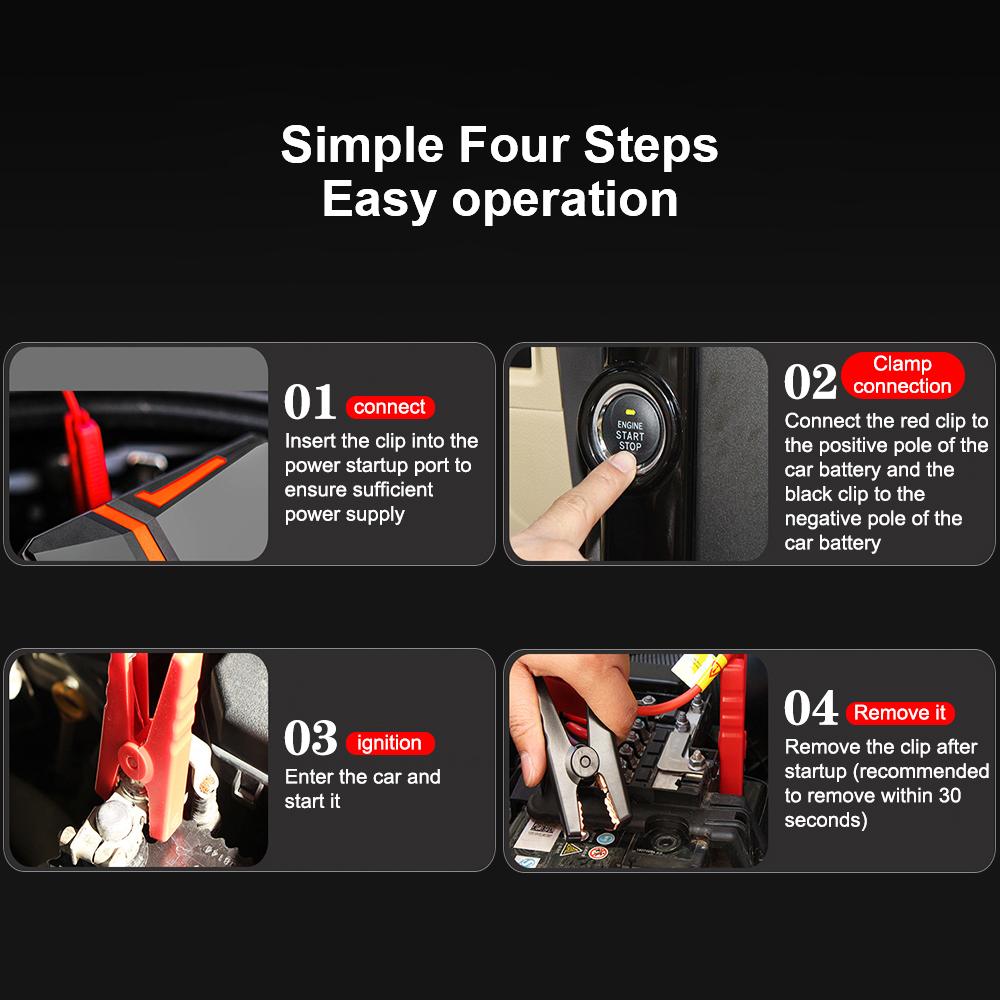 Simple Four Steps
Easy operation

01 connect
Insert the clip into the power startup port to ensure sufficient power supply

ENGINE START STOP

02 Clamp connection
Connect the red clip to the positive pole of the car battery and the black clip to the negative pole of the car battery

03 ignition
Enter the car and start it

04 Remove it
Remove the clip after startup (recommended to remove within 30 seconds)