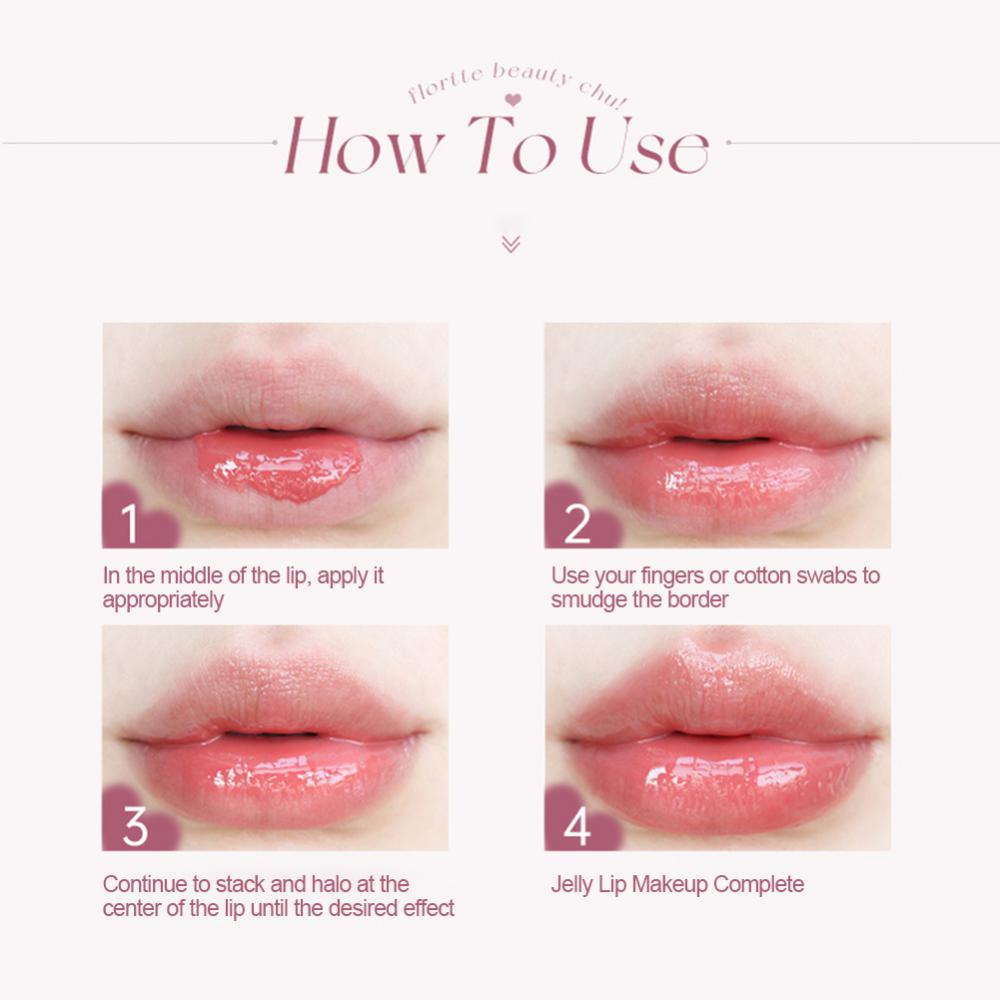 flortte beauty chu!

How To Use

1

In the middle of the lip, apply it appropriately

2

Use your fingers or cotton swabs to smudge the border

3

Continue to stack and halo at the center of the lip until the desired effect

4

Jelly Lip Makeup Complete