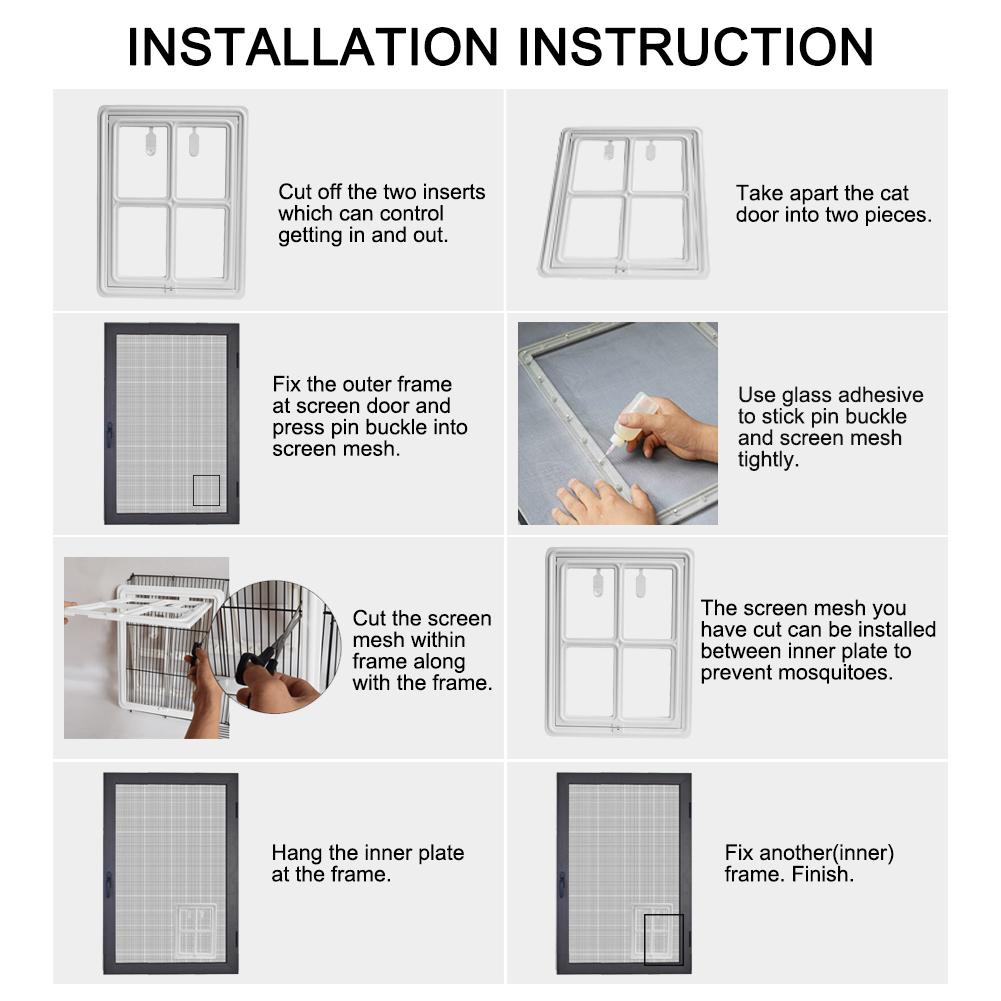 INSTALLATION INSTRUCTION

Cut off the two inserts which can control getting in and out.

Take apart the cat door into two pieces.

Fix the outer frame at screen door and press pin buckle into screen mesh.

Use glass adhesive to stick pin buckle and screen mesh tightly.

Cut the screen mesh within frame along with the frame.

The screen mesh you have cut can be installed between inner plate to prevent mosquitoes.

Hang the inner plate at the frame.

Fix another(inner) frame. Finish.