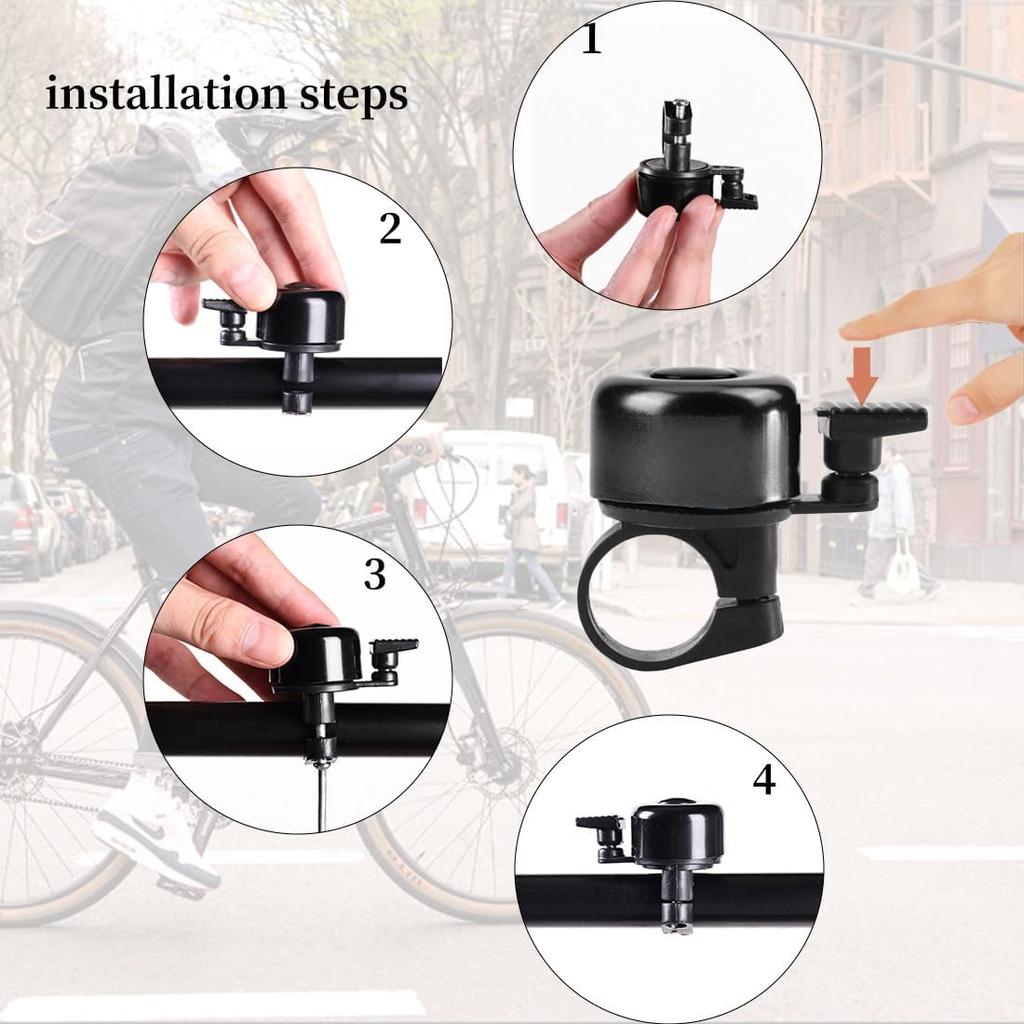 installation steps

1

2

3

4