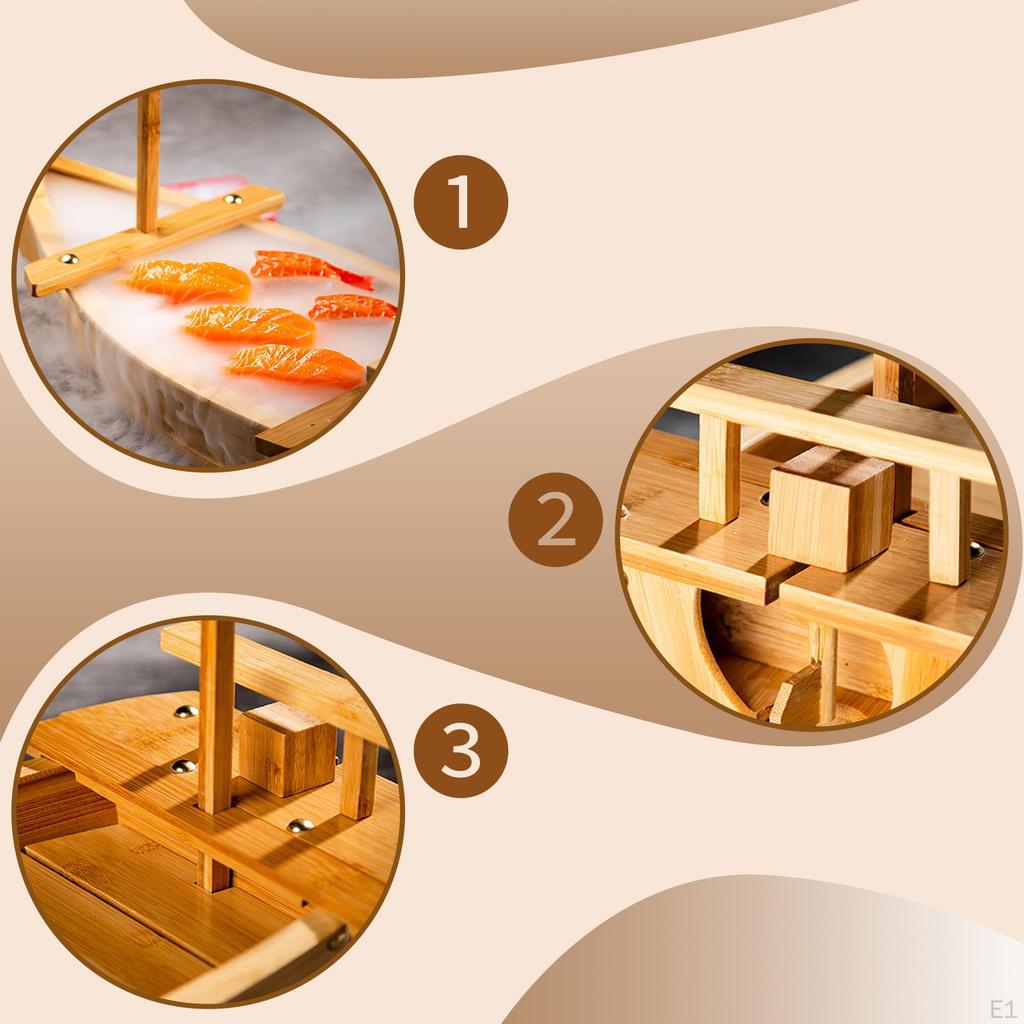 1

2

3

E1