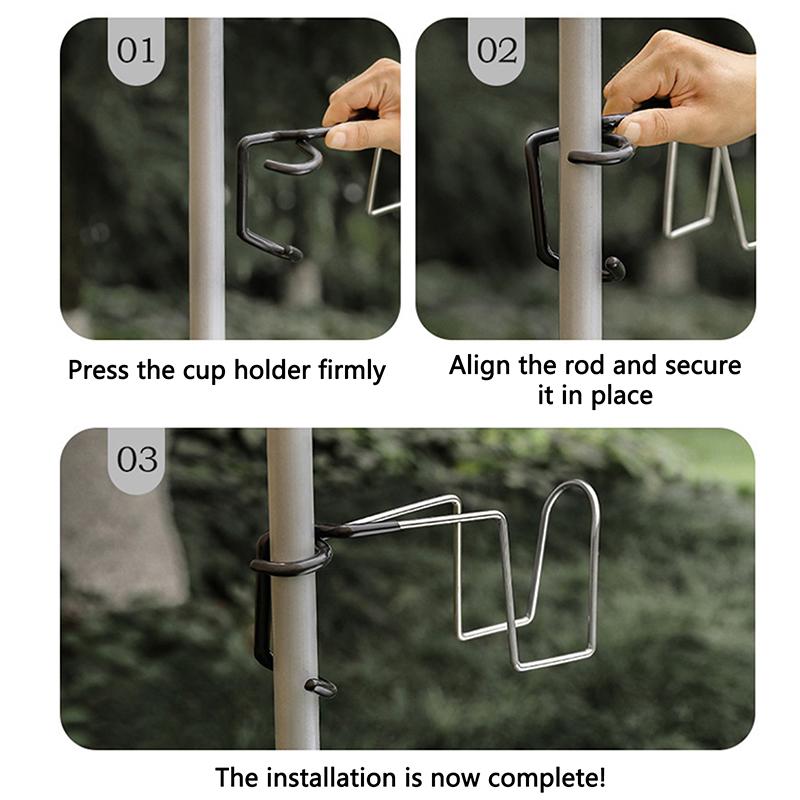 01

Press the cup holder firmly

02

Align the rod and secure it in place

03

The installation is now complete!