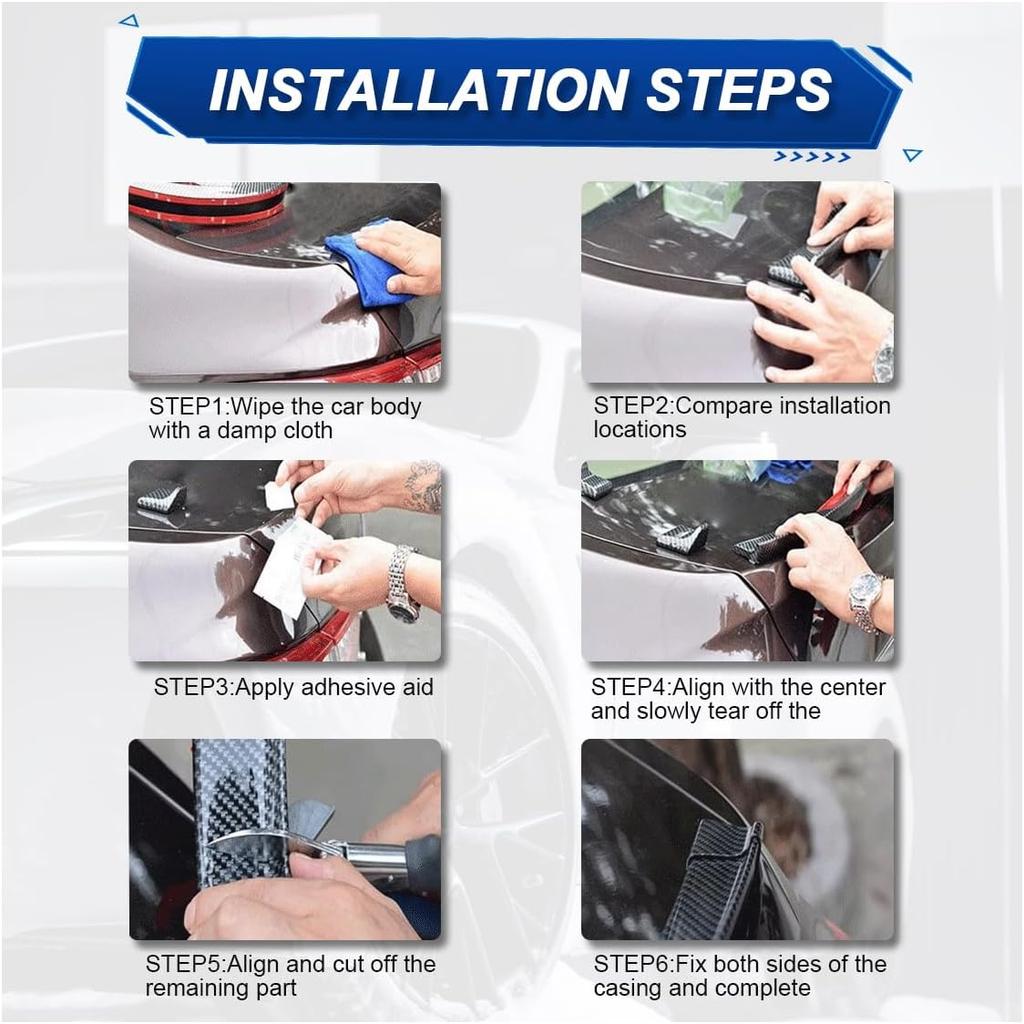 INSTALLATION STEPS

STEP1:Wipe the car body with a damp cloth

STEP2:Compare installation locations

STEP3:Apply adhesive aid

STEP4:Align with the center and slowly tear off the

STEP5:Align and cut off the remaining part

STEP6:Fix both sides of the casing and complete