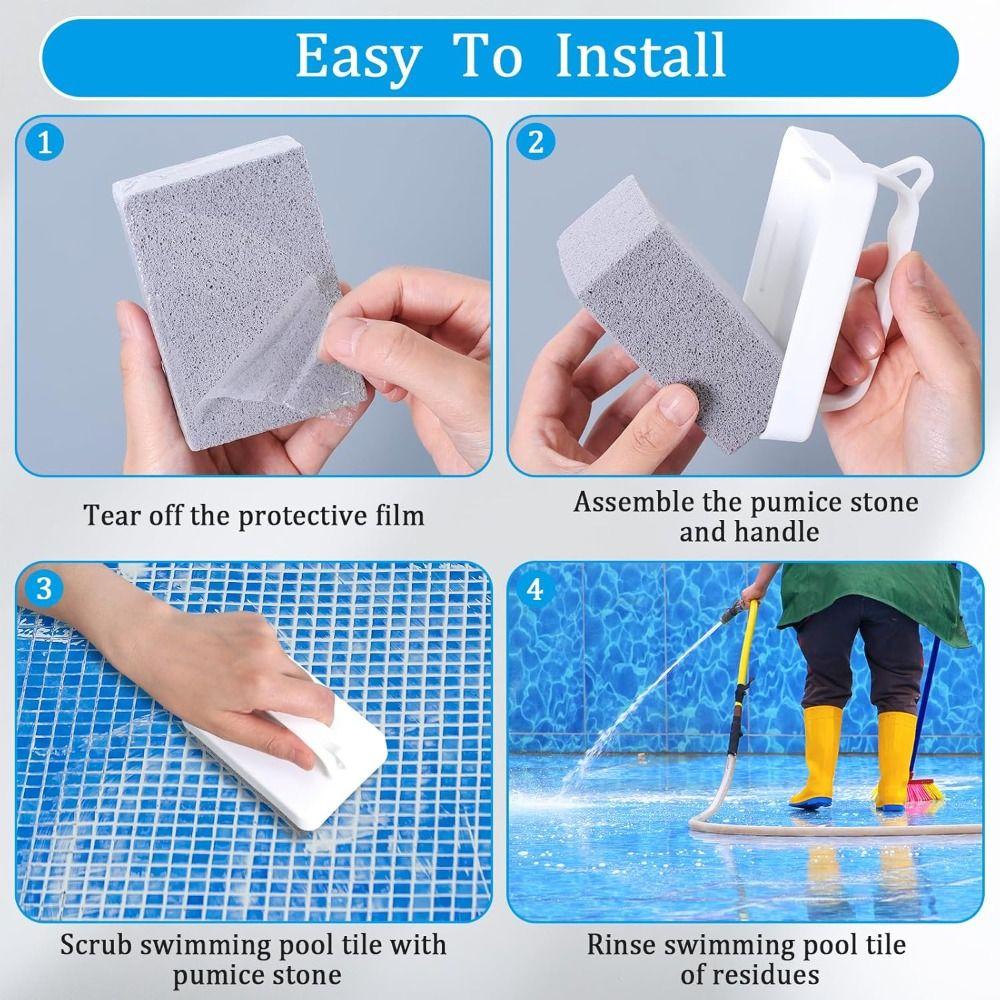 Easy To Install

1

Tear off the protective film

2

Assemble the pumice stone and handle

3

Scrub swimming pool tile with pumice stone

4

Rinse swimming pool tile of residues