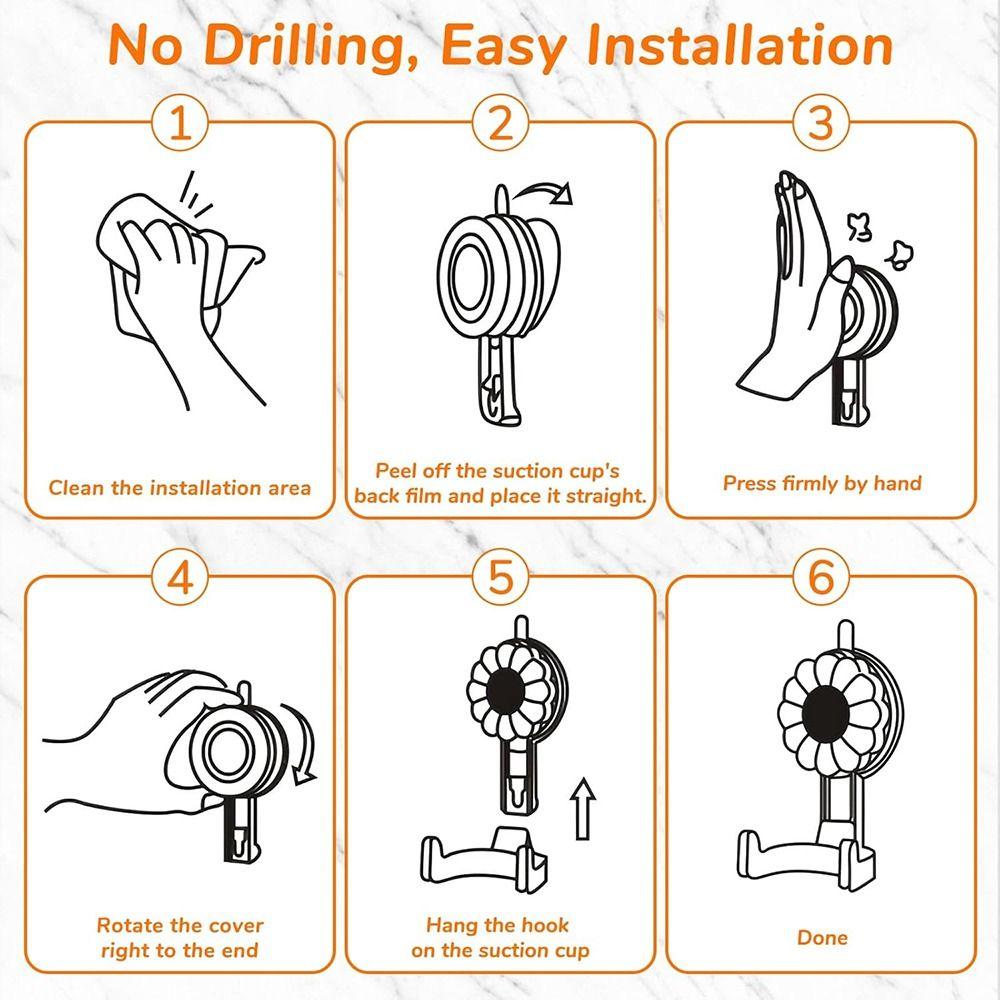 No Drilling, Easy Installation

1

Clean the installation area

2

Peel off the suction cup's back film and place it straight.

3

Press firmly by hand

4

Rotate the cover right to the end

5

Hang the hook on the suction cup

6

Done