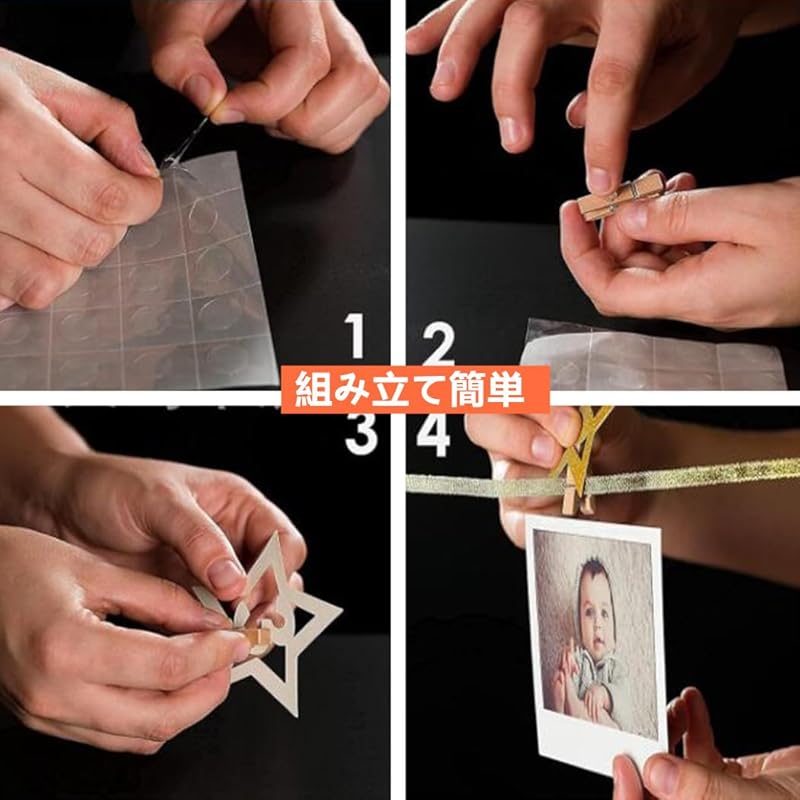 1 2
組み立て簡単
3 4