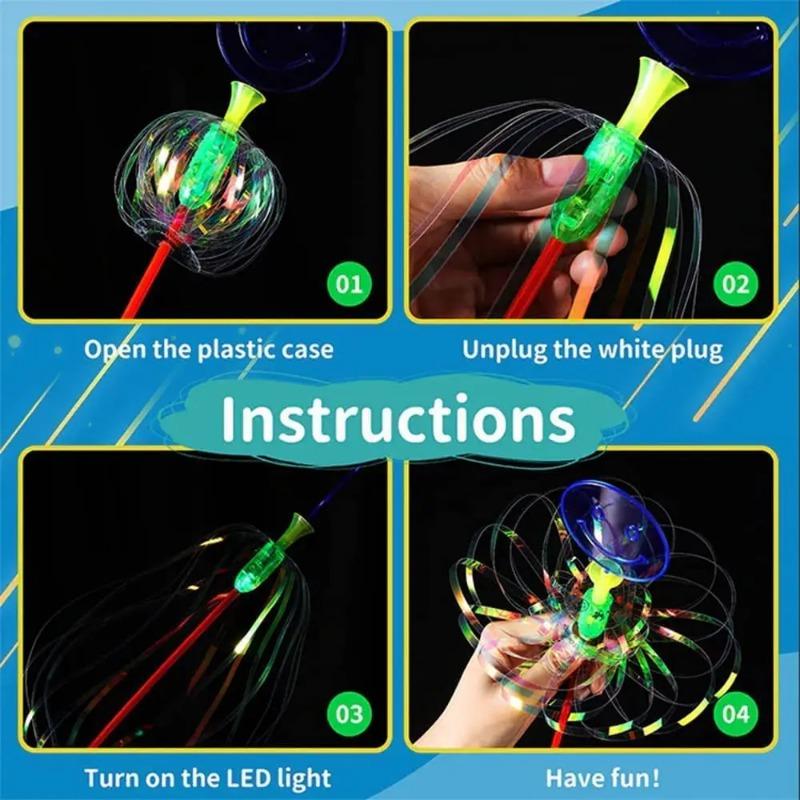 01

Open the plastic case

02

Unplug the white plug

Instructions

03

Turn on the LED light

04

Have fun!