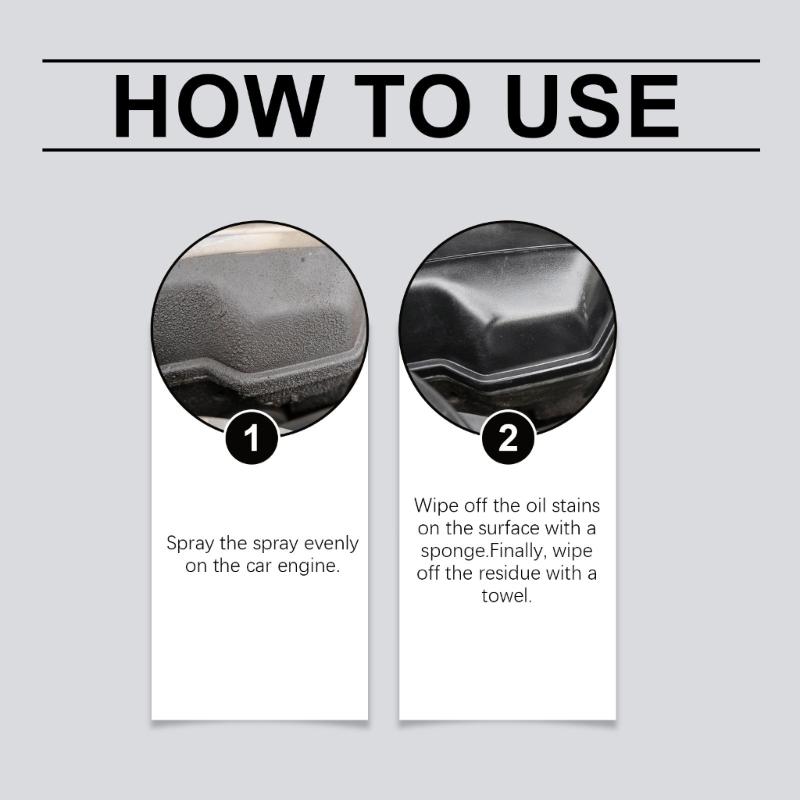 HOW TO USE

1

Spray the spray evenly on the car engine.

2

Wipe off the oil stains on the surface with a sponge.Finally, wipe off the residue with a towel.