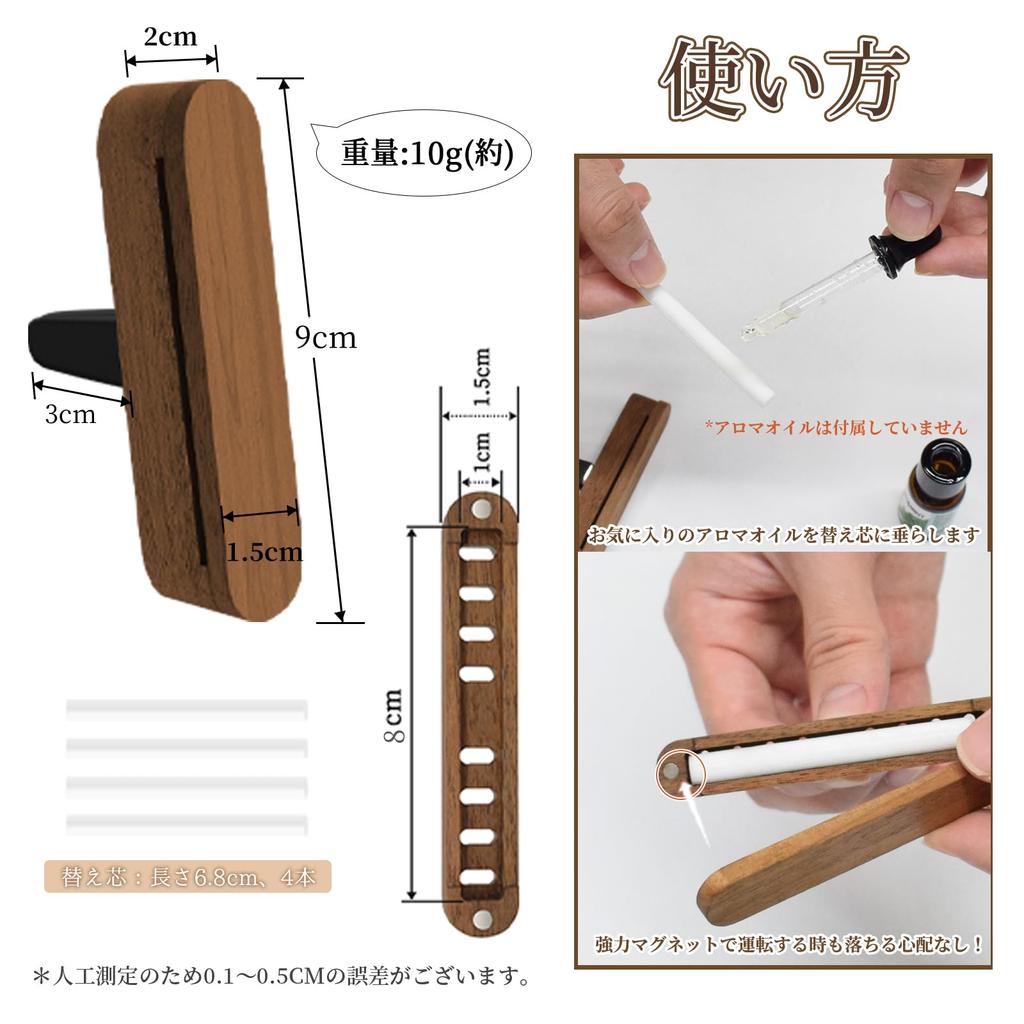 2cm

重量:10g(約)

9cm

3cm

1.5cm

1.5cm

1cm

8cm

替え芯：長さ6.8cm、4本

＊人工測定のため0.1～0.5CMの誤差がございます。

使い方

*アロマオイルは付属していません

お気に入りのアロマオイルを替え芯に垂らします

強力マグネットで運転する時も落ちる心配なし！