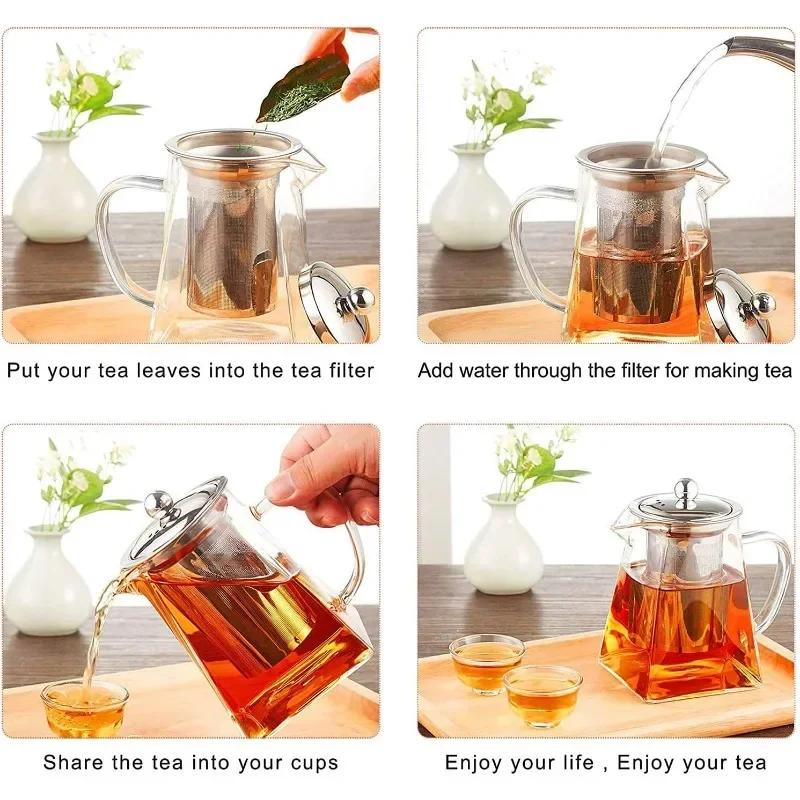 Put your tea leaves into the tea filter

Add water through the filter for making tea

Share the tea into your cups

Enjoy your life , Enjoy your tea