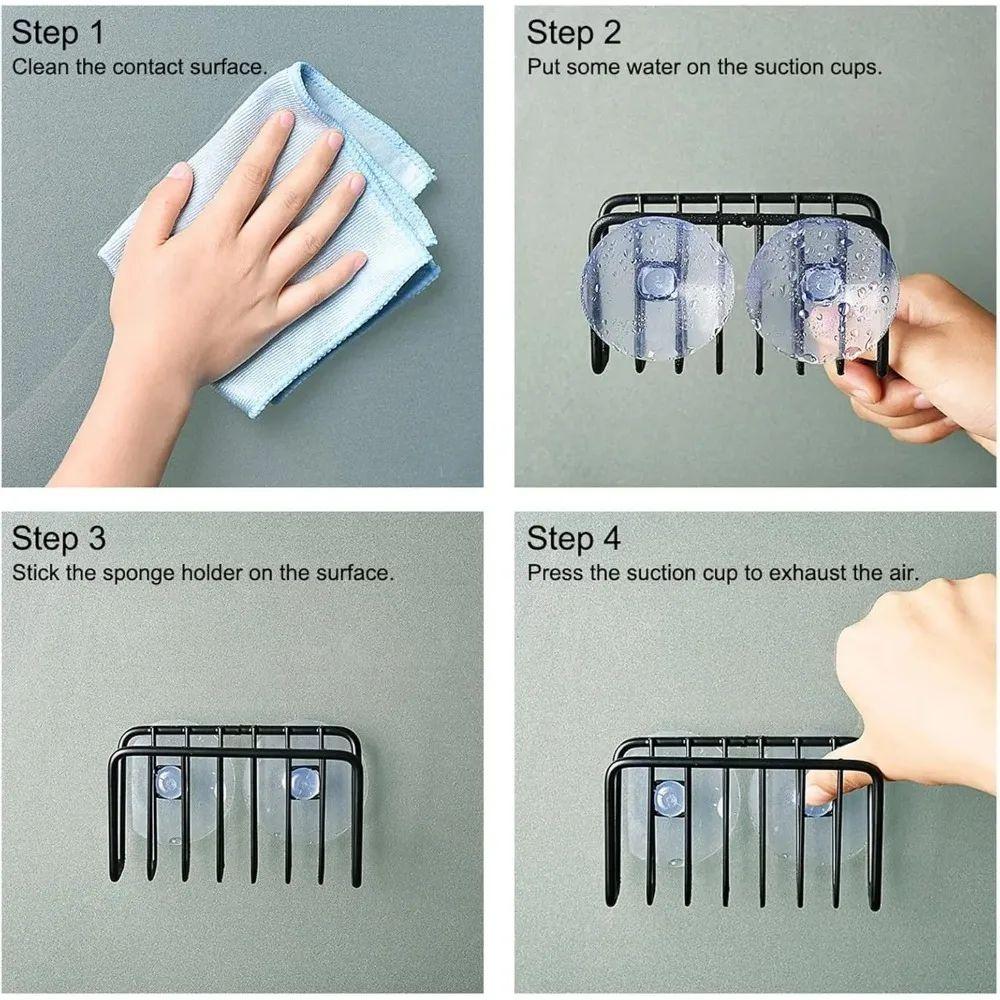 Step 1
Clean the contact surface.

Step 2
Put some water on the suction cups.

Step 3
Stick the sponge holder on the surface.

Step 4
Press the suction cup to exhaust the air.