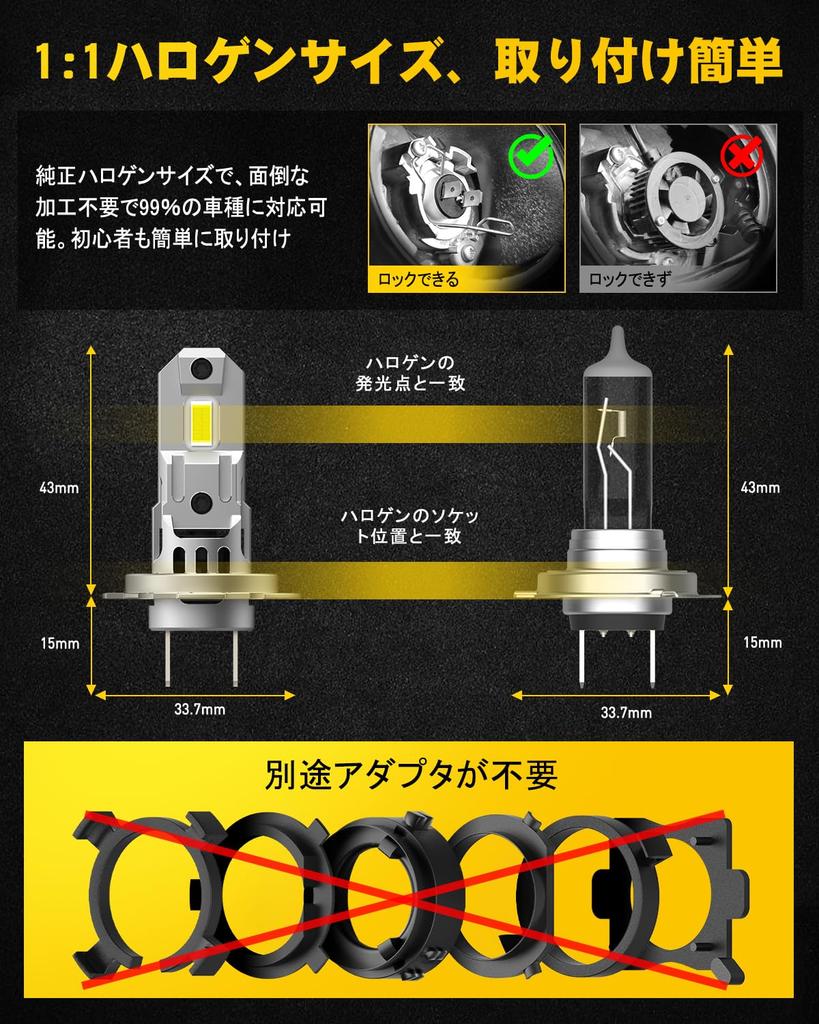 1:1ハロゲンサイズ、取り付け簡単

純正ハロゲンサイズで、面倒な加工不要で99%の車種に対応可能。初心者も簡単に取り付け

ロックできる

ロックできず

ハロゲンの発光点と一致

ハロゲンのソケット位置と一致

43mm

15mm

33.7mm

43mm

15mm

33.7mm

別途アダプタが不要