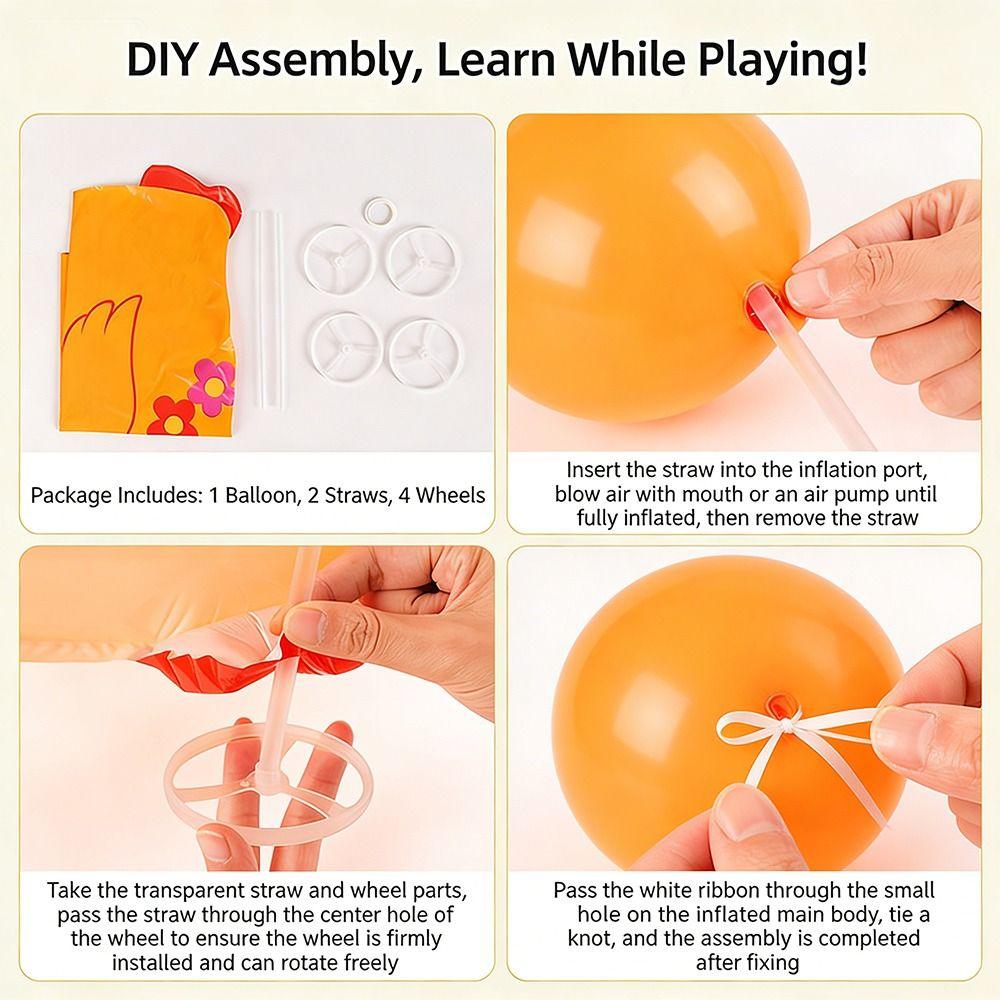 DIY Assembly, Learn While Playing!

Package Includes: 1 Balloon, 2 Straws, 4 Wheels

Insert the straw into the inflation port, blow air with mouth or an air pump until fully inflated, then remove the straw

Take the transparent straw and wheel parts, pass the straw through the center hole of the wheel to ensure the wheel is firmly installed and can rotate freely

Pass the white ribbon through the small hole on the inflated main body, tie a knot, and the assembly is completed after fixing