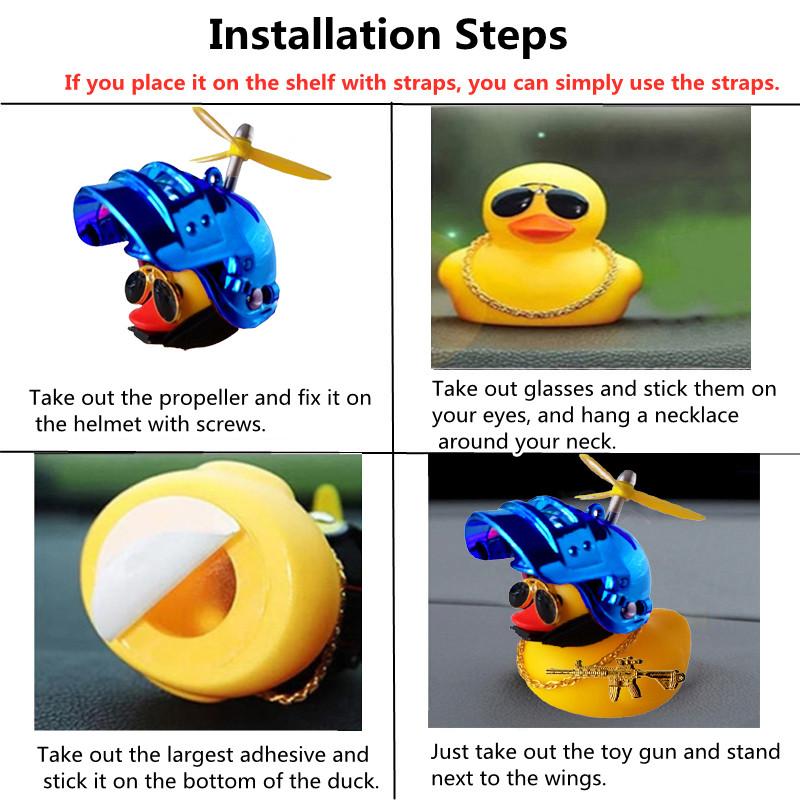 Installation Steps

If you place it on the shelf with straps, you can simply use the straps.

Take out the propeller and fix it on the helmet with screws.

Take out glasses and stick them on your eyes, and hang a necklace around your neck.

Take out the largest adhesive and stick it on the bottom of the duck.

Just take out the toy gun and stand next to the wings.